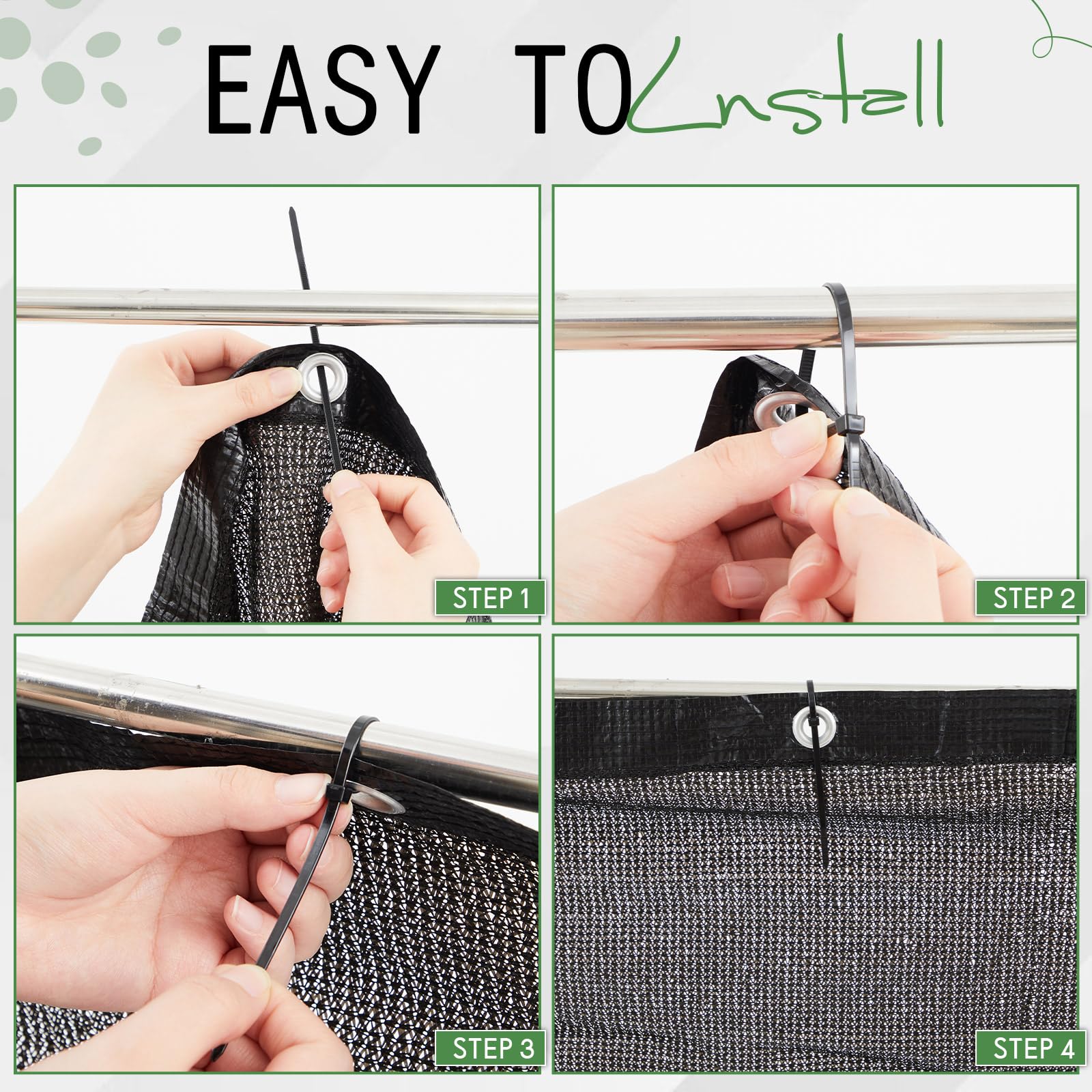 EASY TO Install

STEP 1

STEP 2

STEP 3

STEP 4