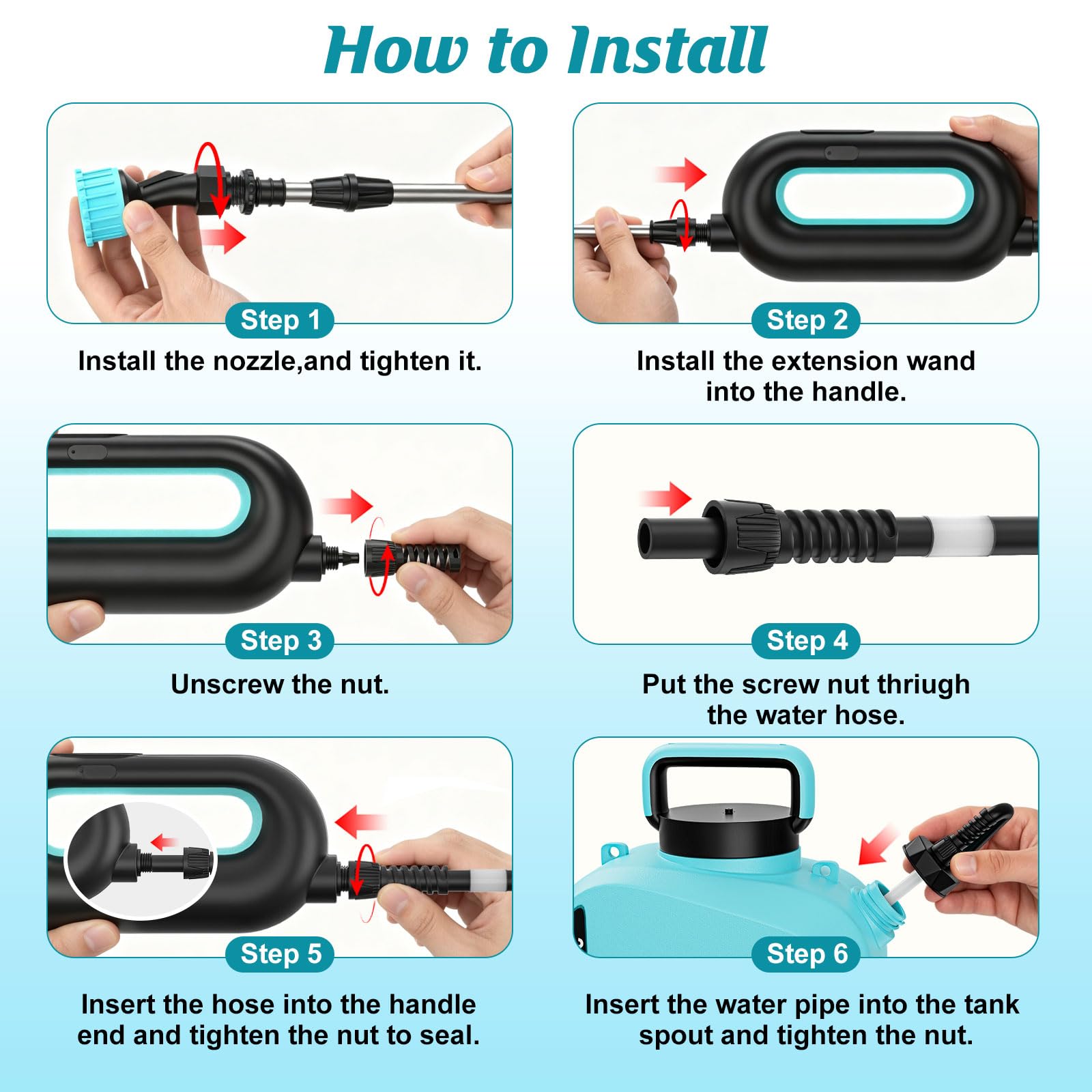 How to Install

Step 1
Install the nozzle,and tighten it.

Step 2
Install the extension wand into the handle.

Step 3
Unscrew the nut.

Step 4
Put the screw nut thriugh the water hose.

Step 5
Insert the hose into the handle end and tighten the nut to seal.

Step 6
Insert the water pipe into the tank spout and tighten the nut.