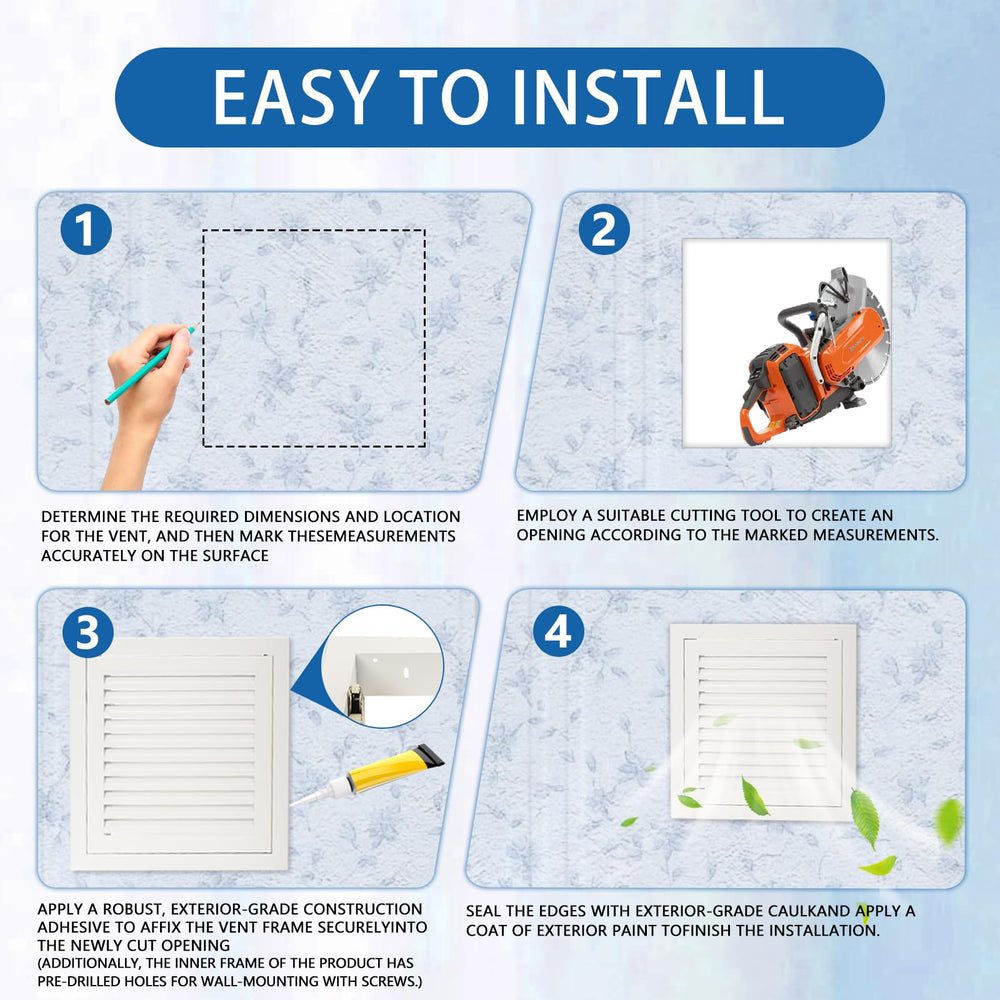 EASY TO INSTALL

1

DETERMINE THE REQUIRED DIMENSIONS AND LOCATION FOR THE VENT, AND THEN MARK THESEMEASUREMENTS ACCURATELY ON THE SURFACE

2

EMPLOY A SUITABLE CUTTING TOOL TO CREATE AN OPENING ACCORDING TO THE MARKED MEASUREMENTS.

3

APPLY A ROBUST, EXTERIOR-GRADE CONSTRUCTION ADHESIVE TO AFFIX THE VENT FRAME SECURELYINTO THE NEWLY CUT OPENING
(ADDITIONALLY, THE INNER FRAME OF THE PRODUCT HAS PRE-DRILLED HOLES FOR WALL-MOUNTING WITH SCREWS.)

4

SEAL THE EDGES WITH EXTERIOR-GRADE CAULKAND APPLY A COAT OF EXTERIOR PAINT TOFINISH THE INSTALLATION.