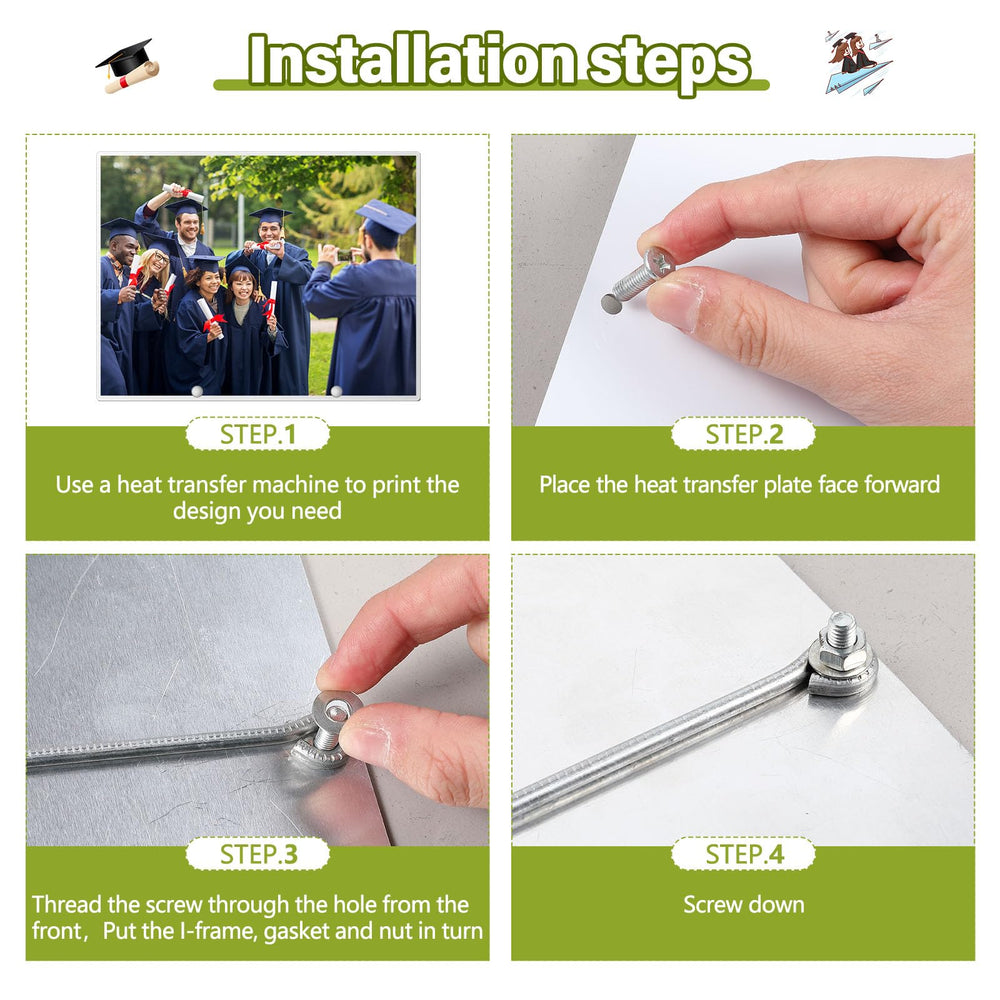 Installation steps

STEP.1

Use a heat transfer machine to print the design you need

STEP.2

Place the heat transfer plate face forward

STEP.3

Thread the screw through the hole from the front，Put the I-frame, gasket and nut in turn

STEP.4

Screw down