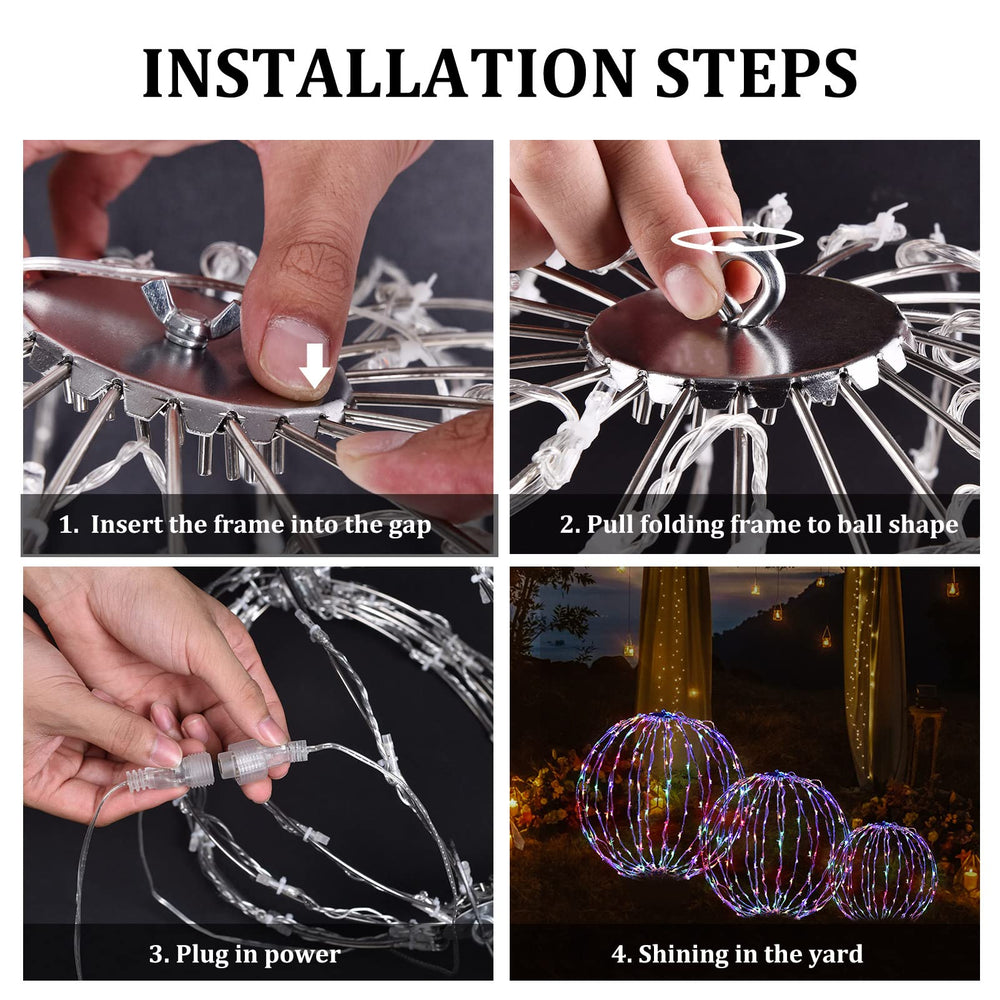 INSTALLATION STEPS

1. Insert the frame into the gap

2. Pull folding frame to ball shape

3. Plug in power

4. Shining in the yard