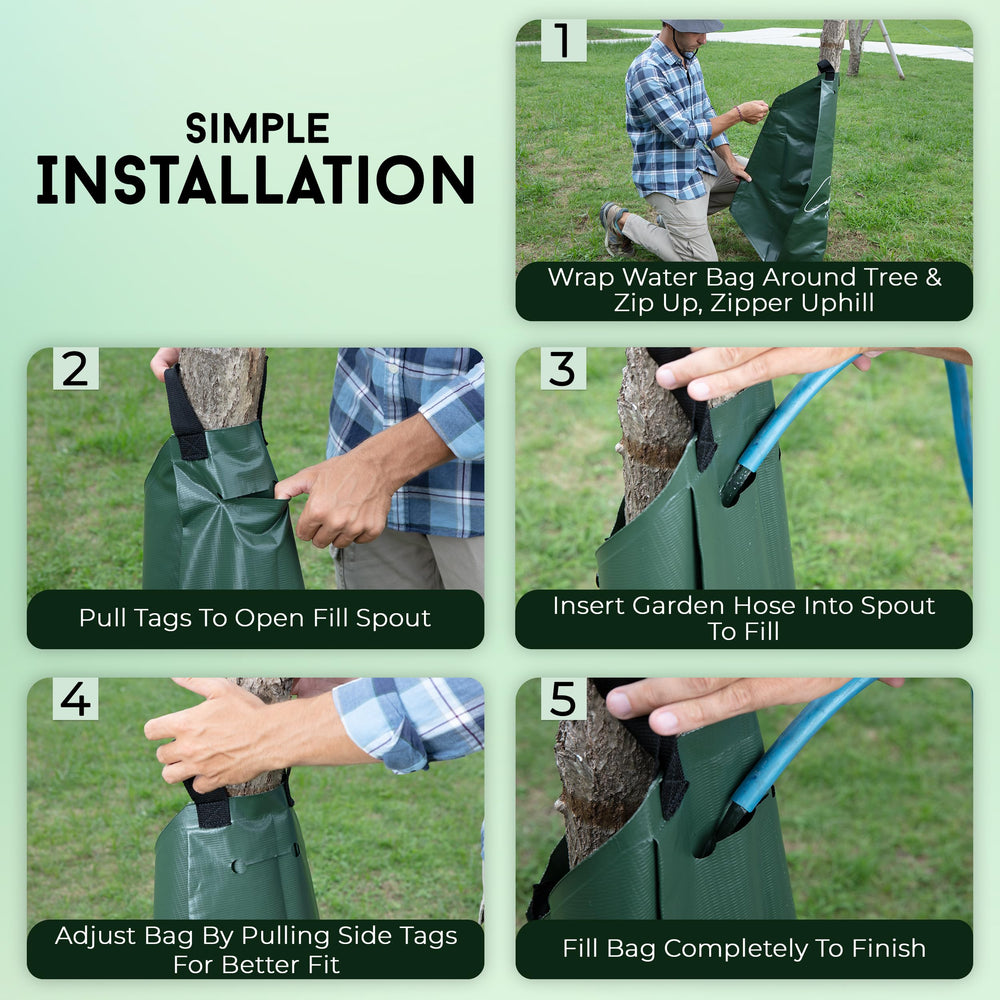 SIMPLE
INSTALLATION

1
Wrap Water Bag Around Tree & Zip Up, Zipper Uphill

2
Pull Tags To Open Fill Spout

3
Insert Garden Hose Into Spout To Fill

4
Adjust Bag By Pulling Side Tags For Better Fit

5
Fill Bag Completely To Finish