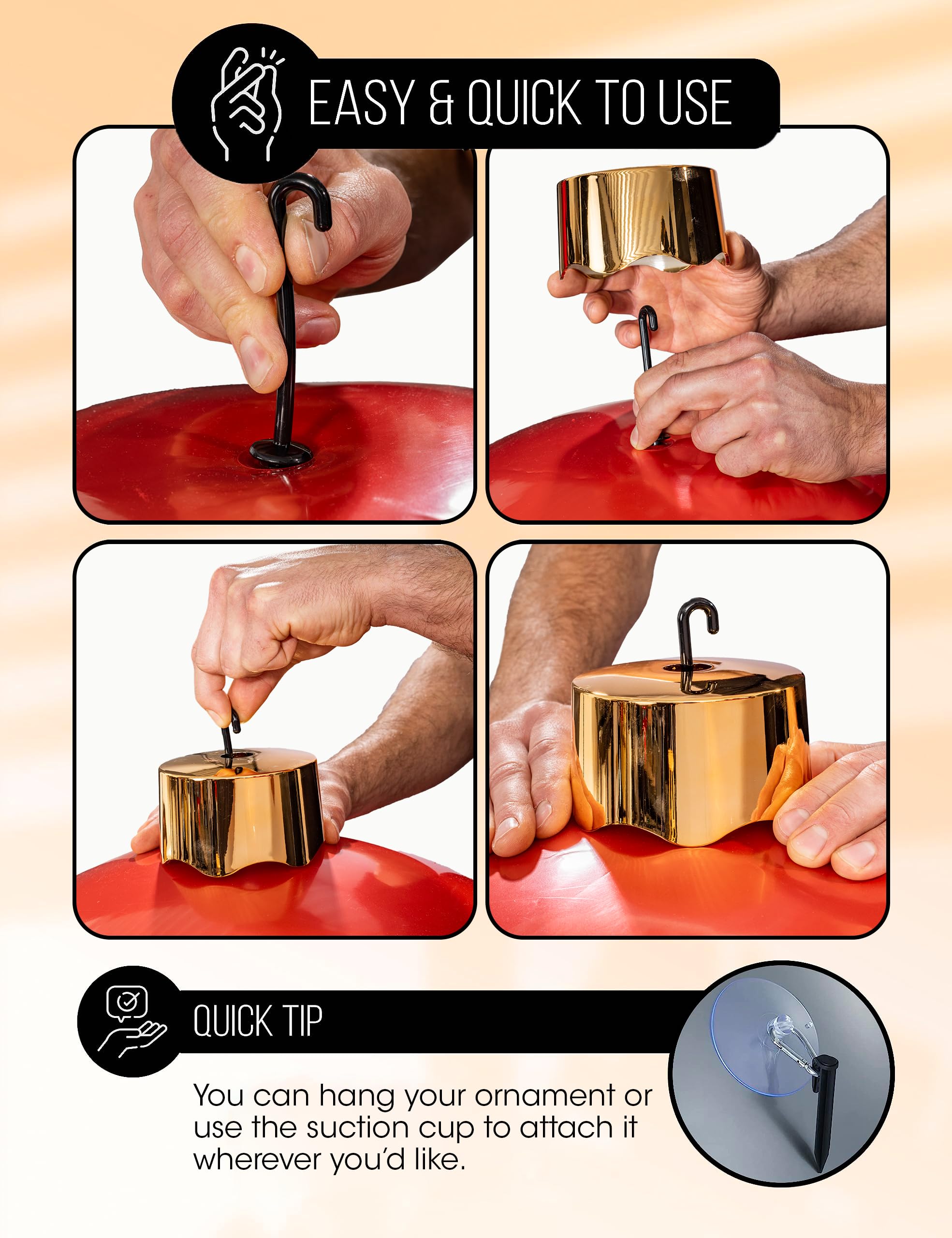 EASY & QUICK TO USE

QUICK TIP

You can hang your ornament or use the suction cup to attach it wherever you'd like.