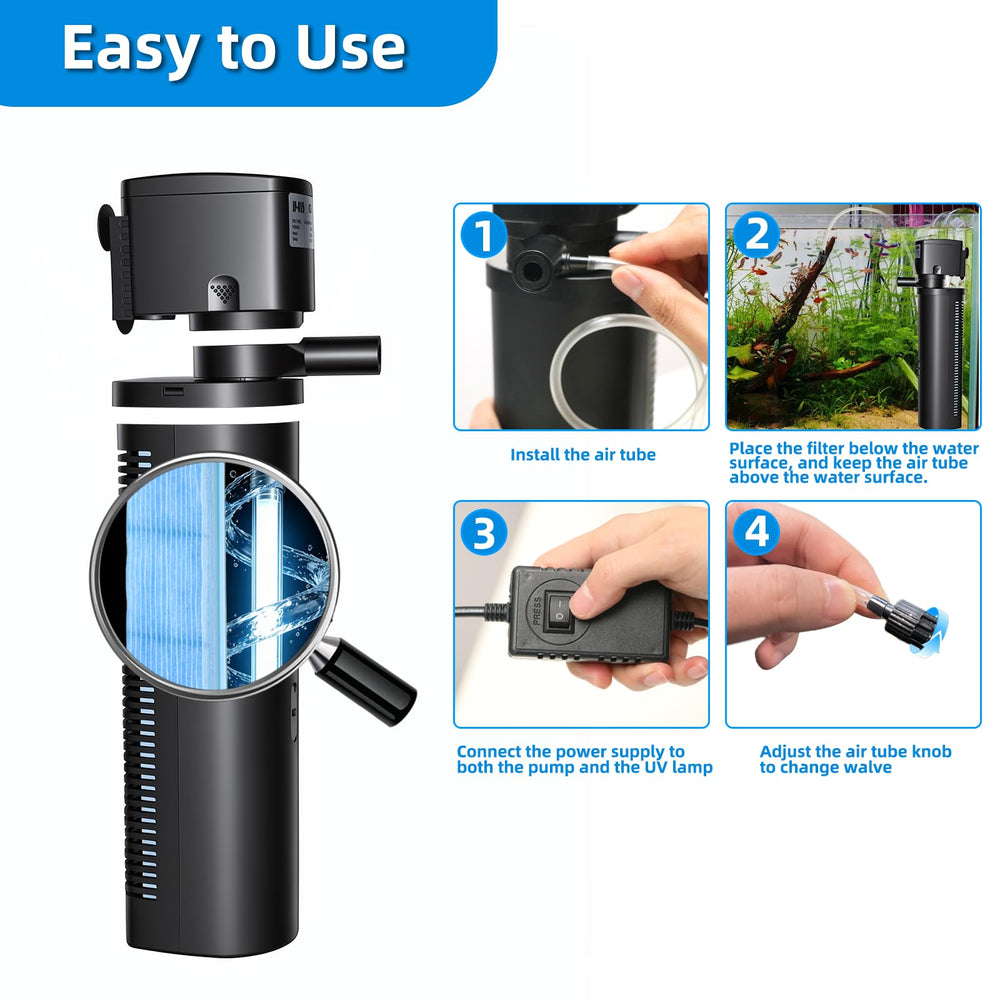 Easy to Use

1

Install the air tube

2

Place the filter below the water surface, and keep the air tube above the water surface.

3

PRESS

Connect the power supply to both the pump and the UV lamp

4

Adjust the air tube knob to change walve