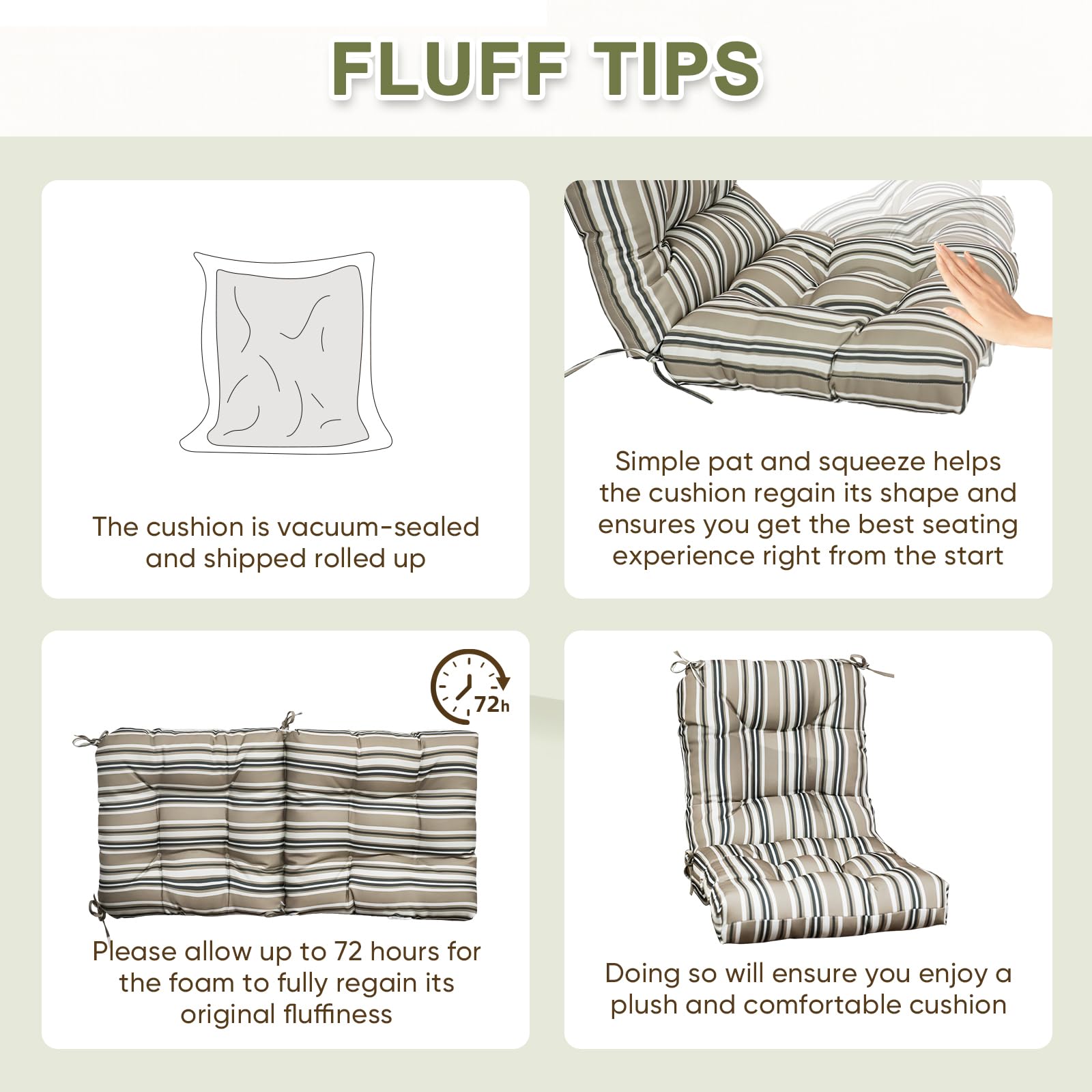 FLUFF TIPS

The cushion is vacuum-sealed and shipped rolled up

Simple pat and squeeze helps the cushion regain its shape and ensures you get the best seating experience right from the start

72h

Please allow up to 72 hours for the foam to fully regain its original fluffiness

Doing so will ensure you enjoy a plush and comfortable cushion