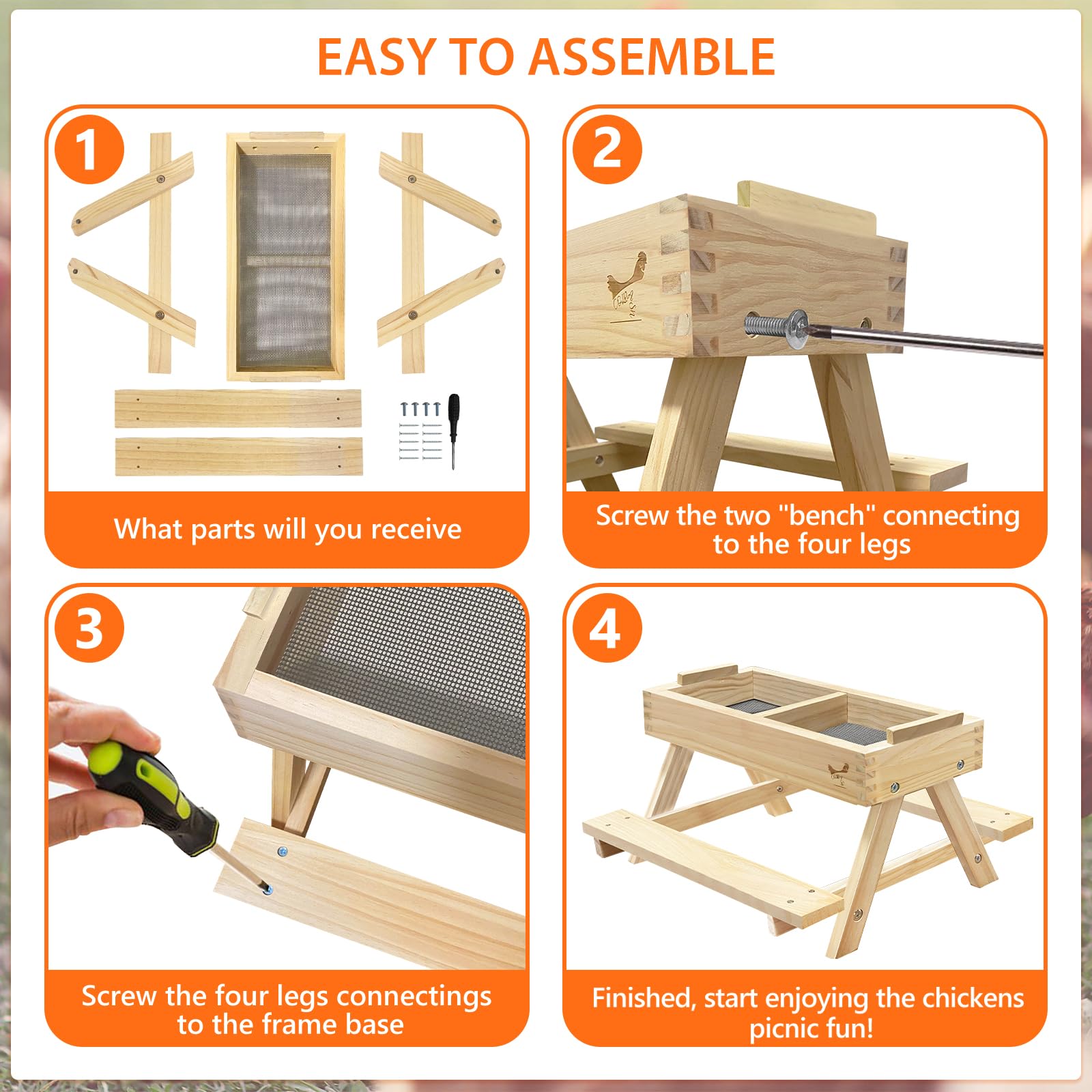 EASY TO ASSEMBLE

1

What parts will you receive

2

Screw the two "bench" connecting to the four legs

3

Screw the four legs connectings to the frame base

4

Finished, start enjoying the chickens picnic fun!