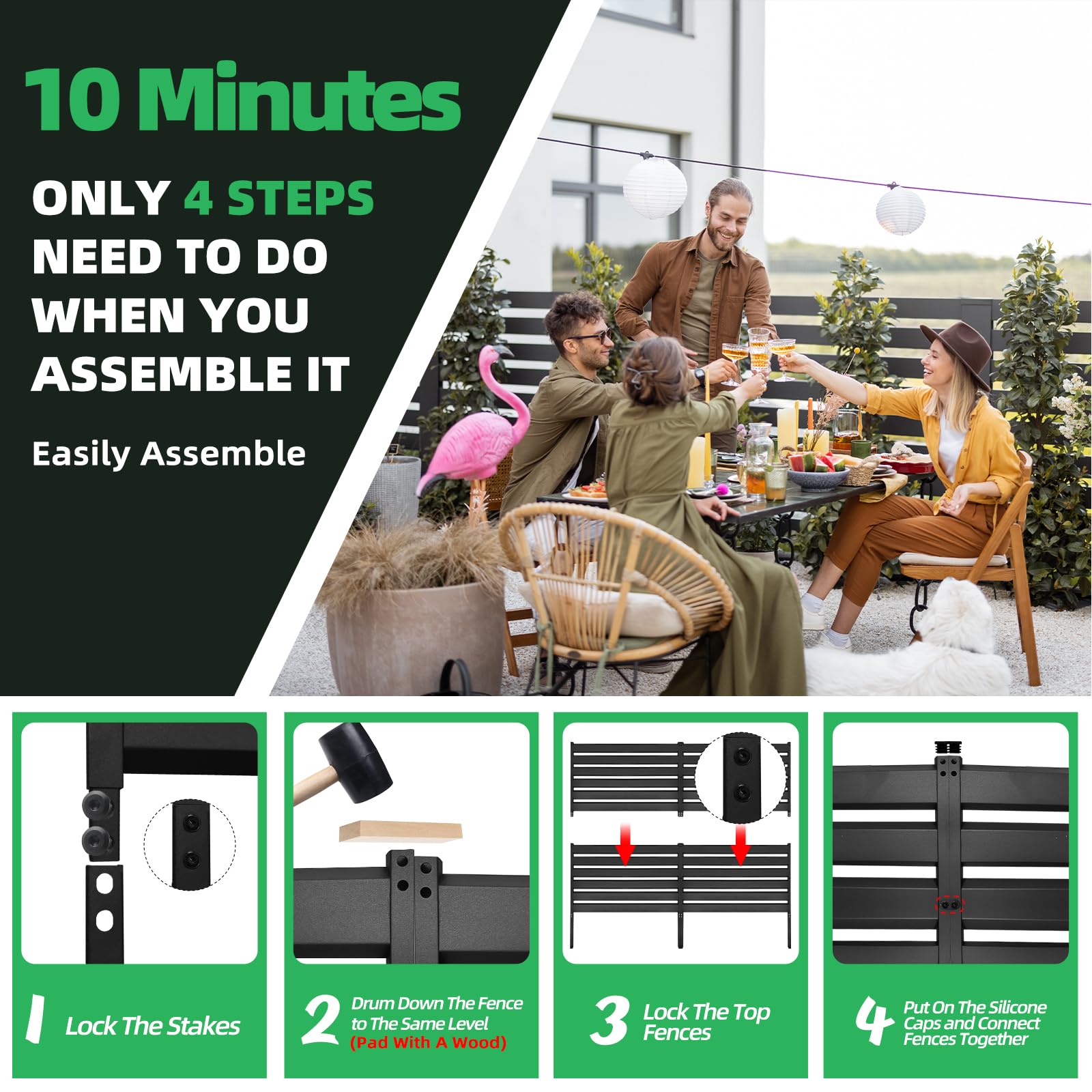 10 Minutes

ONLY 4 STEPS NEED TO DO WHEN YOU ASSEMBLE IT

Easily Assemble

1 Lock The Stakes

2 Drum Down The Fence to The Same Level (Pad With A Wood)

3 Lock The Top Fences

4 Put On The Silicone Caps and Connect Fences Together