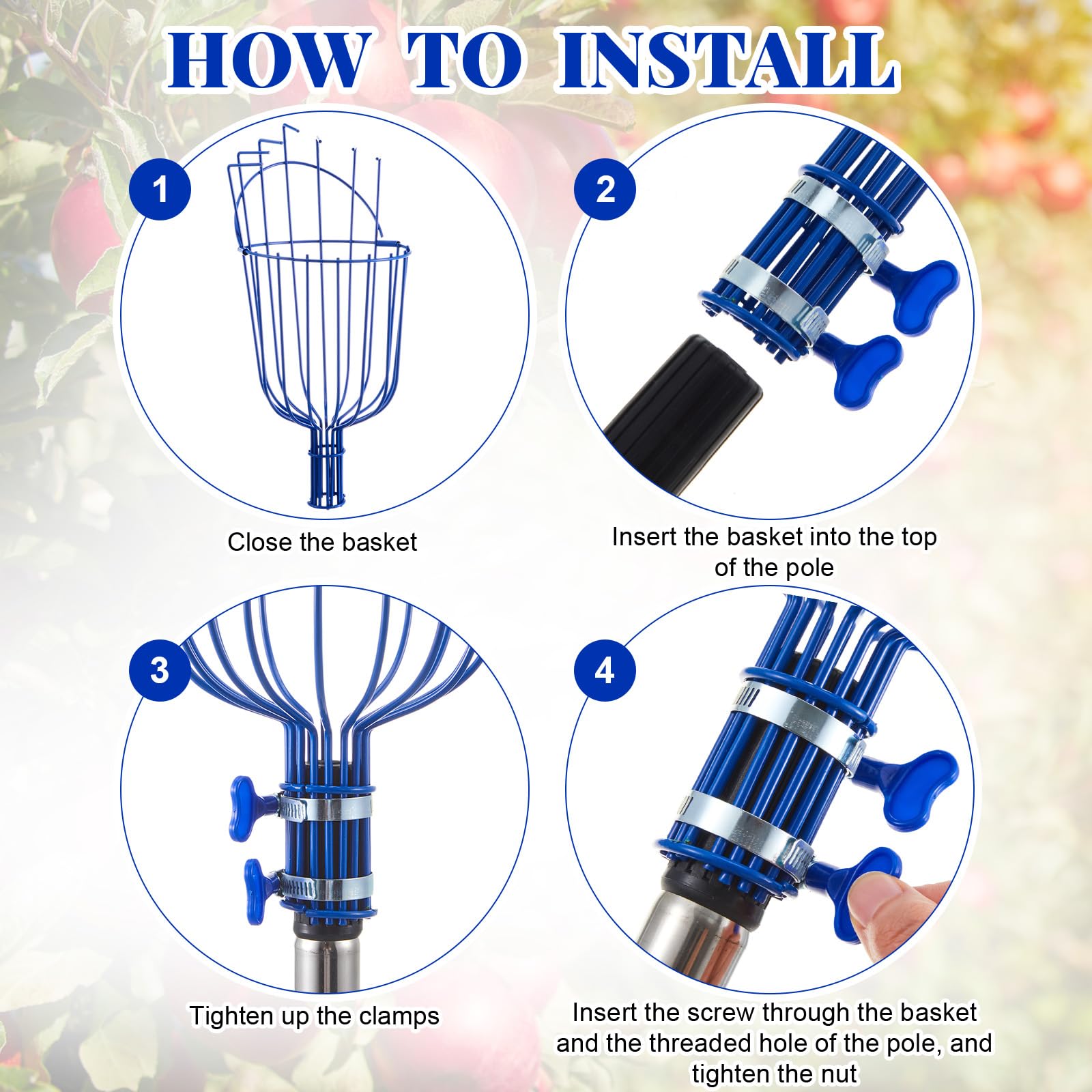 HOW TO INSTALL

1

Close the basket

2

Insert the basket into the top of the pole

3

Tighten up the clamps

4

Insert the screw through the basket and the threaded hole of the pole, and tighten the nut