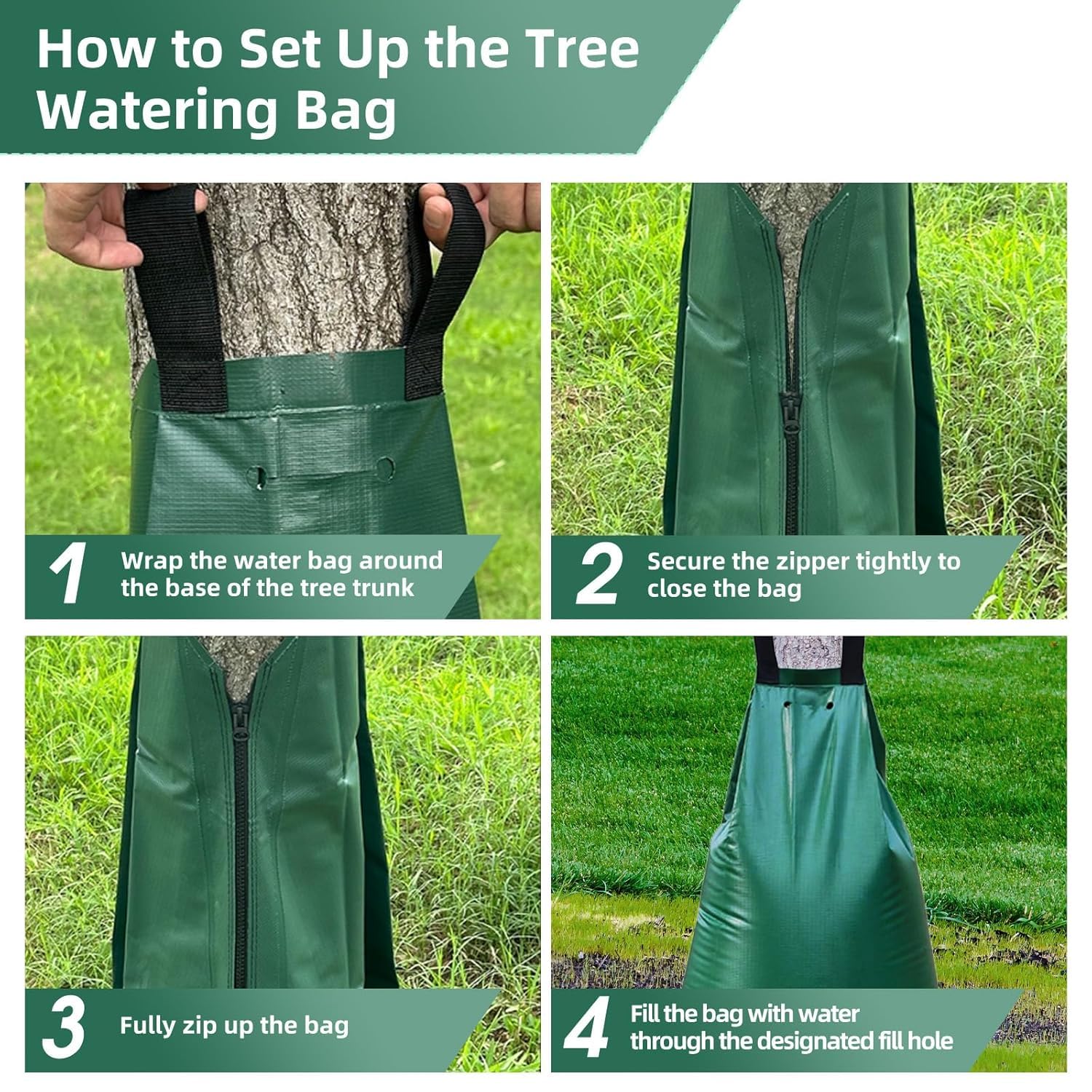 How to Set Up the Tree Watering Bag

1 Wrap the water bag around the base of the tree trunk

2 Secure the zipper tightly to close the bag

3 Fully zip up the bag

4 Fill the bag with water through the designated fill hole