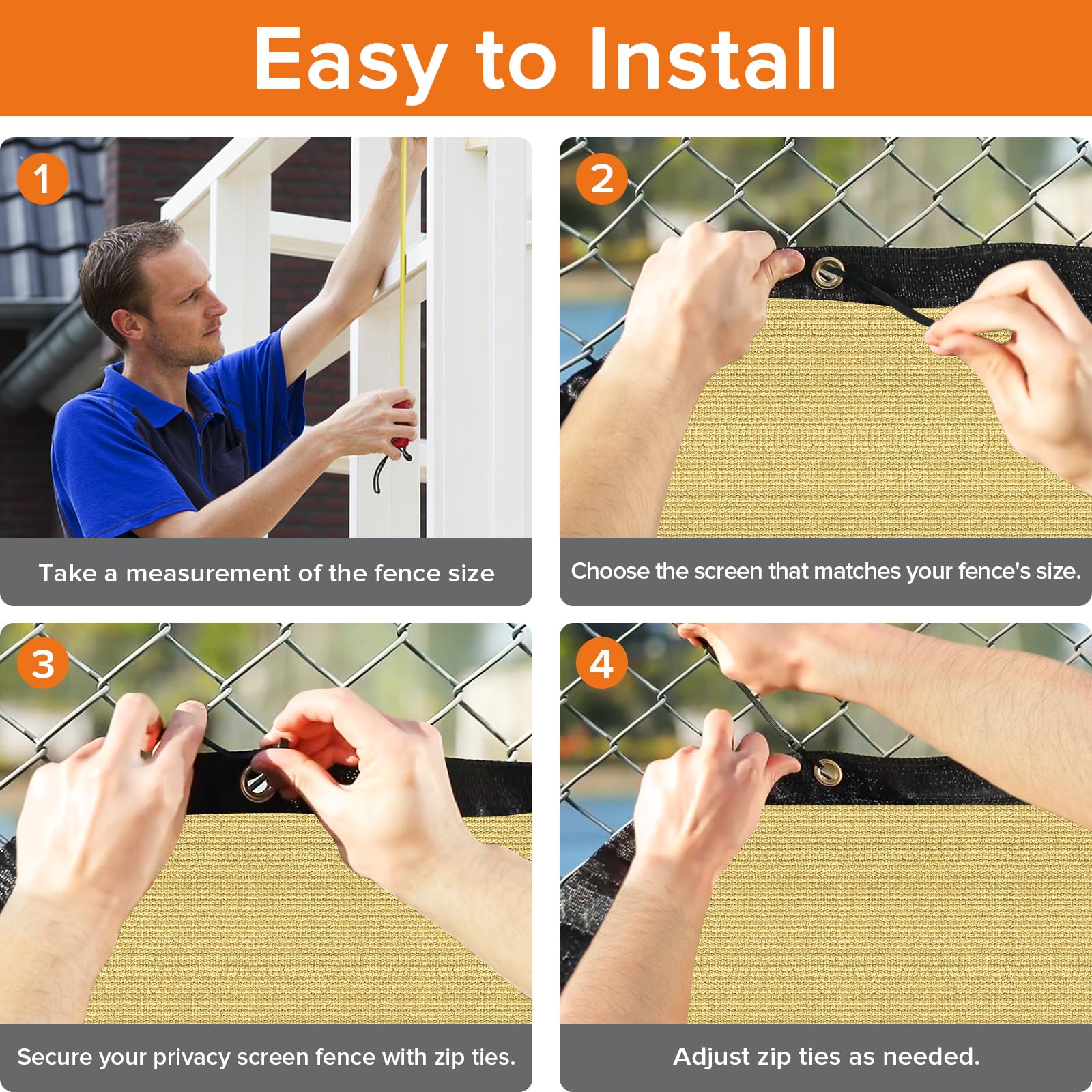 Easy to Install

1

Take a measurement of the fence size

2

Choose the screen that matches your fence's size.

3

Secure your privacy screen fence with zip ties.

4

Adjust zip ties as needed.