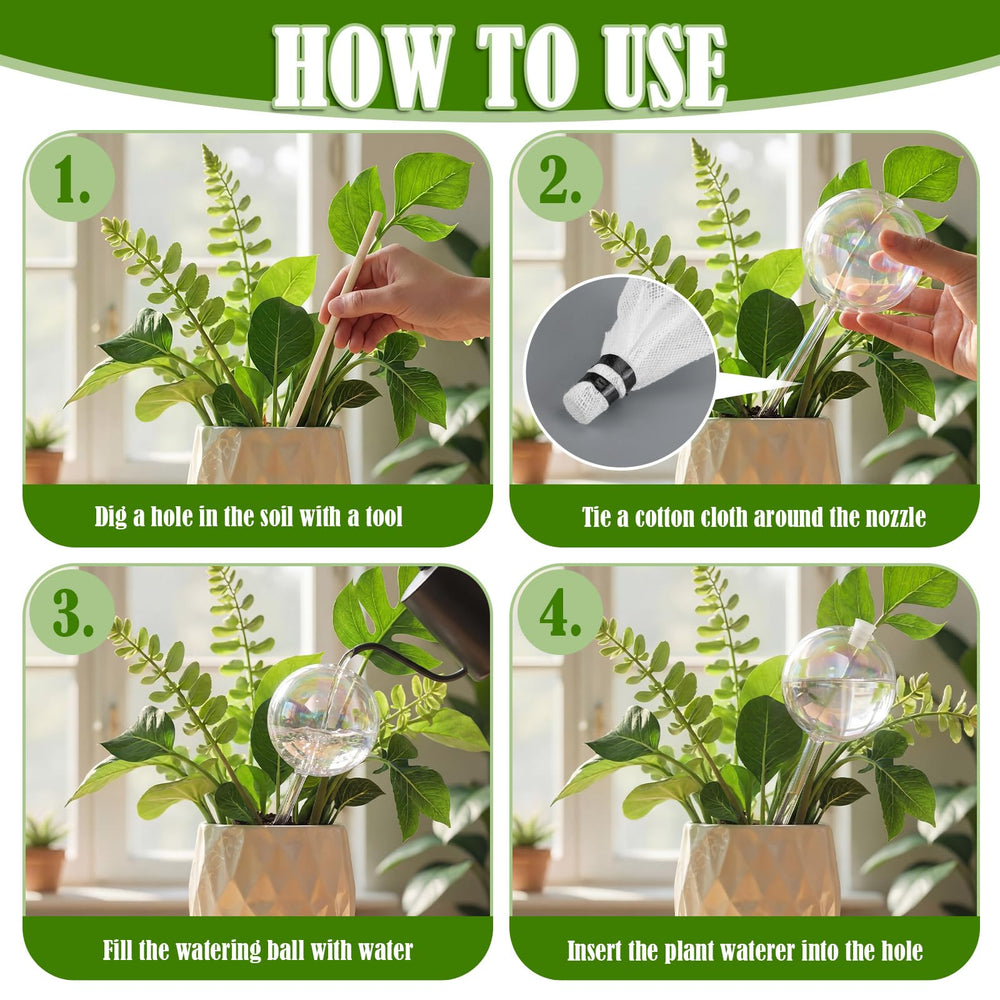 HOW TO USE

1.

Dig a hole in the soil with a tool

2.

Tie a cotton cloth around the nozzle

3.

Fill the watering ball with water

4.

Insert the plant waterer into the hole