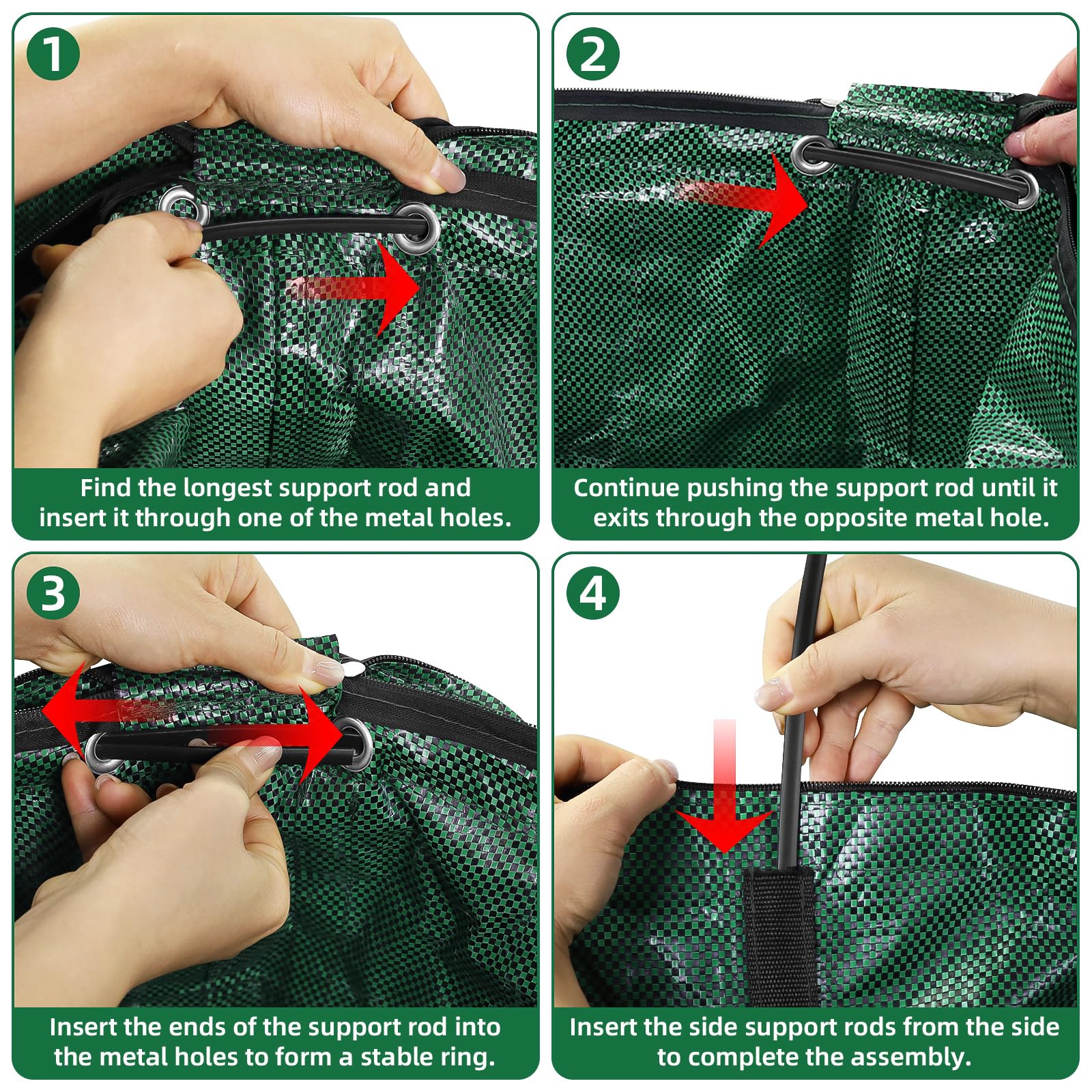 1

Find the longest support rod and insert it through one of the metal holes.

2

Continue pushing the support rod until it exits through the opposite metal hole.

3

Insert the ends of the support rod into the metal holes to form a stable ring.

4

Insert the side support rods from the side to complete the assembly.