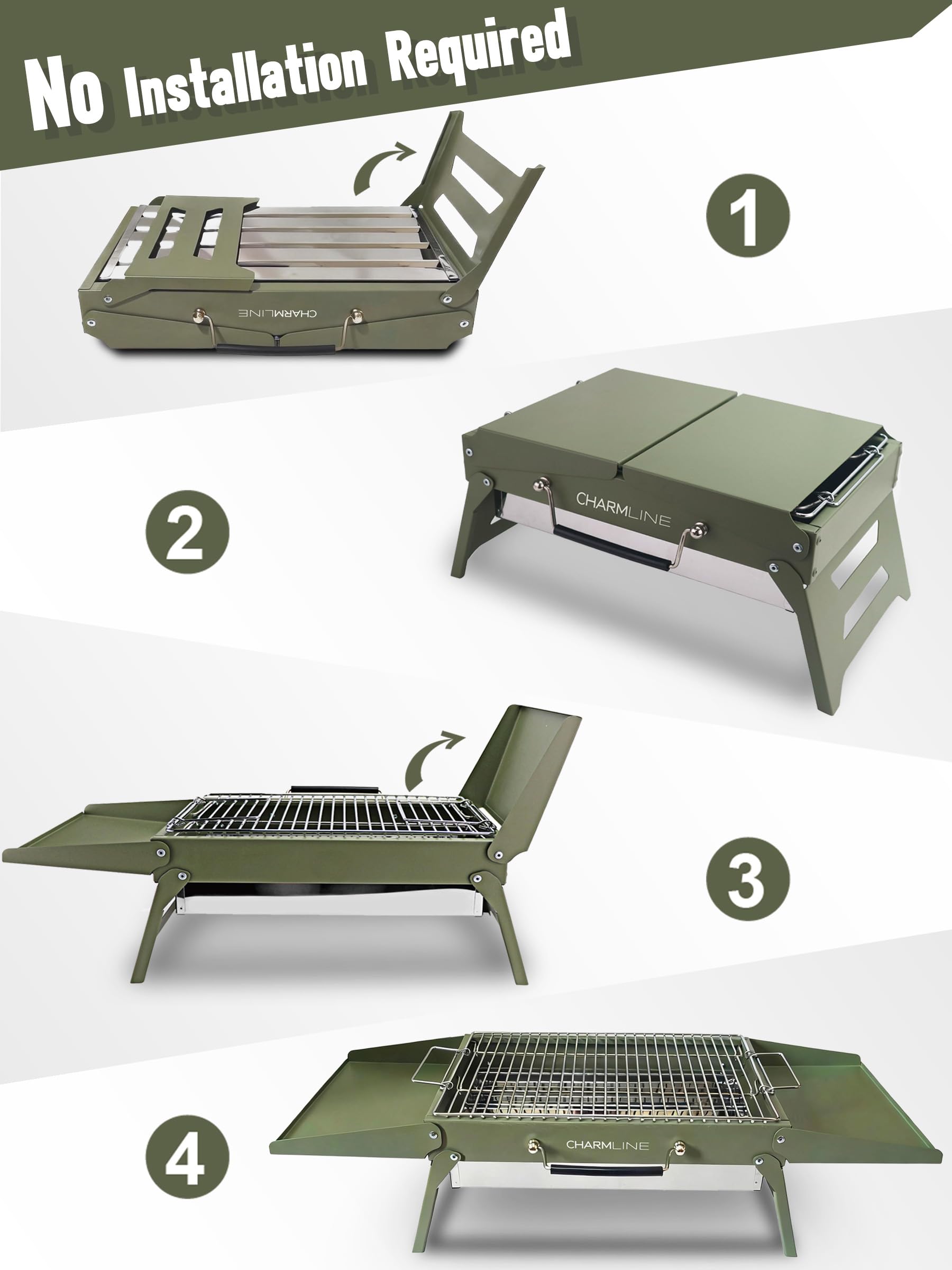 No Installation Required

CHARMLINE

1

2

CHARMLINE

3

4

CHARMLINE