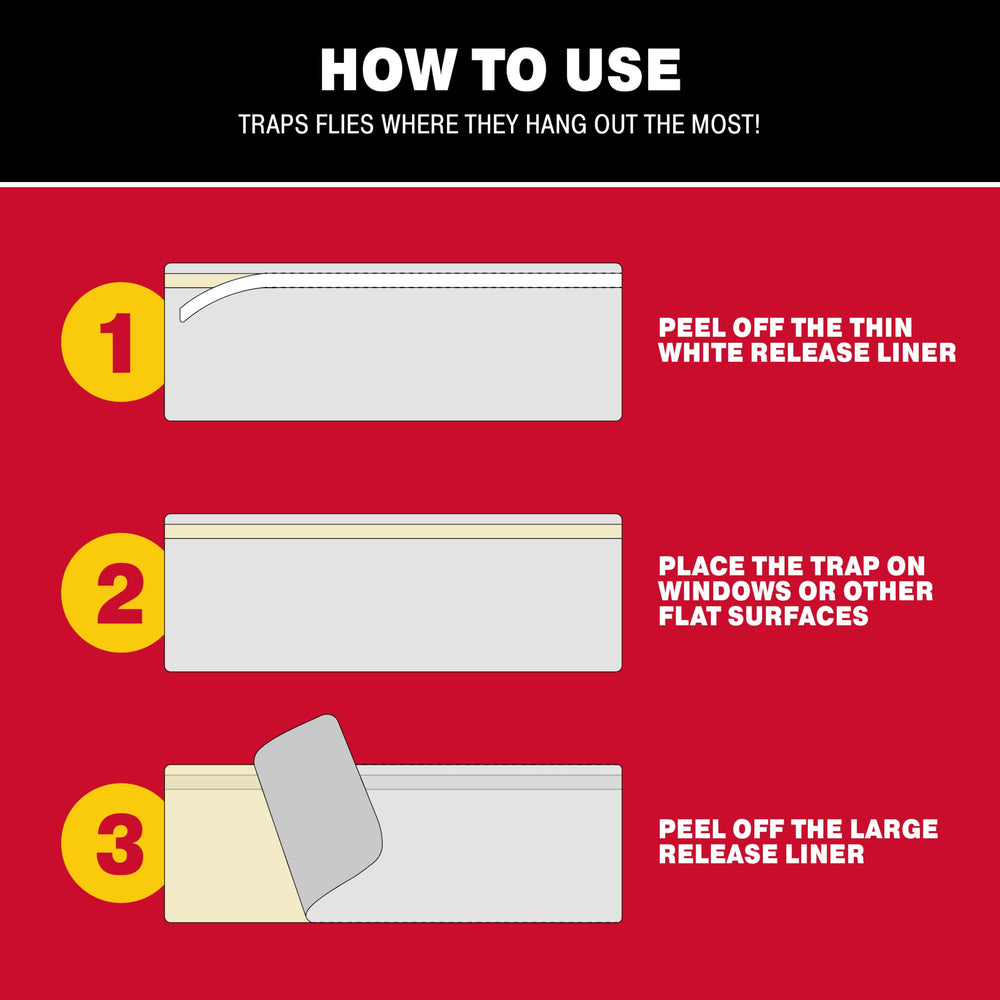 HOW TO USE

TRAPS FLIES WHERE THEY HANG OUT THE MOST!

1

PEEL OFF THE THIN WHITE RELEASE LINER

2

PLACE THE TRAP ON WINDOWS OR OTHER FLAT SURFACES

3

PEEL OFF THE LARGE RELEASE LINER