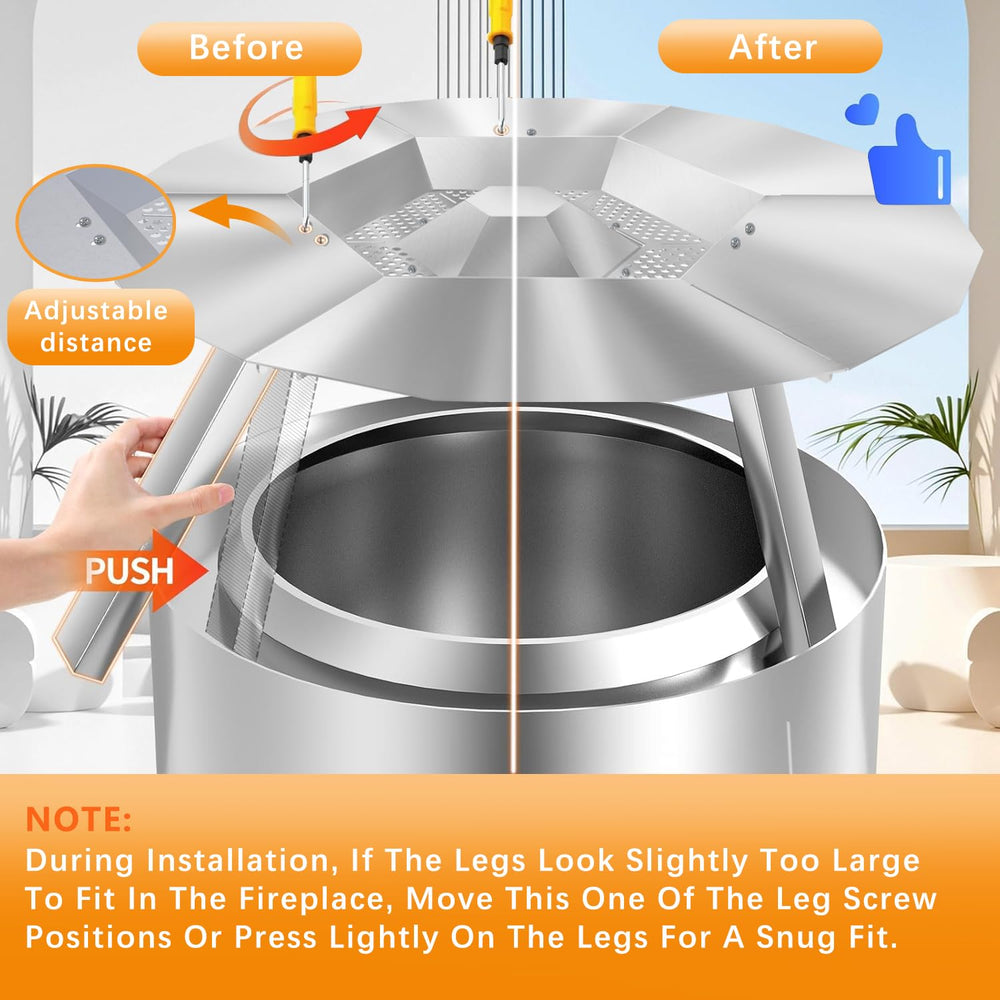 Before

After

Adjustable distance

PUSH

NOTE:

During Installation, If The Legs Look Slightly Too Large To Fit In The Fireplace, Move This One Of The Leg Screw Positions Or Press Lightly On The Legs For A Snug Fit.