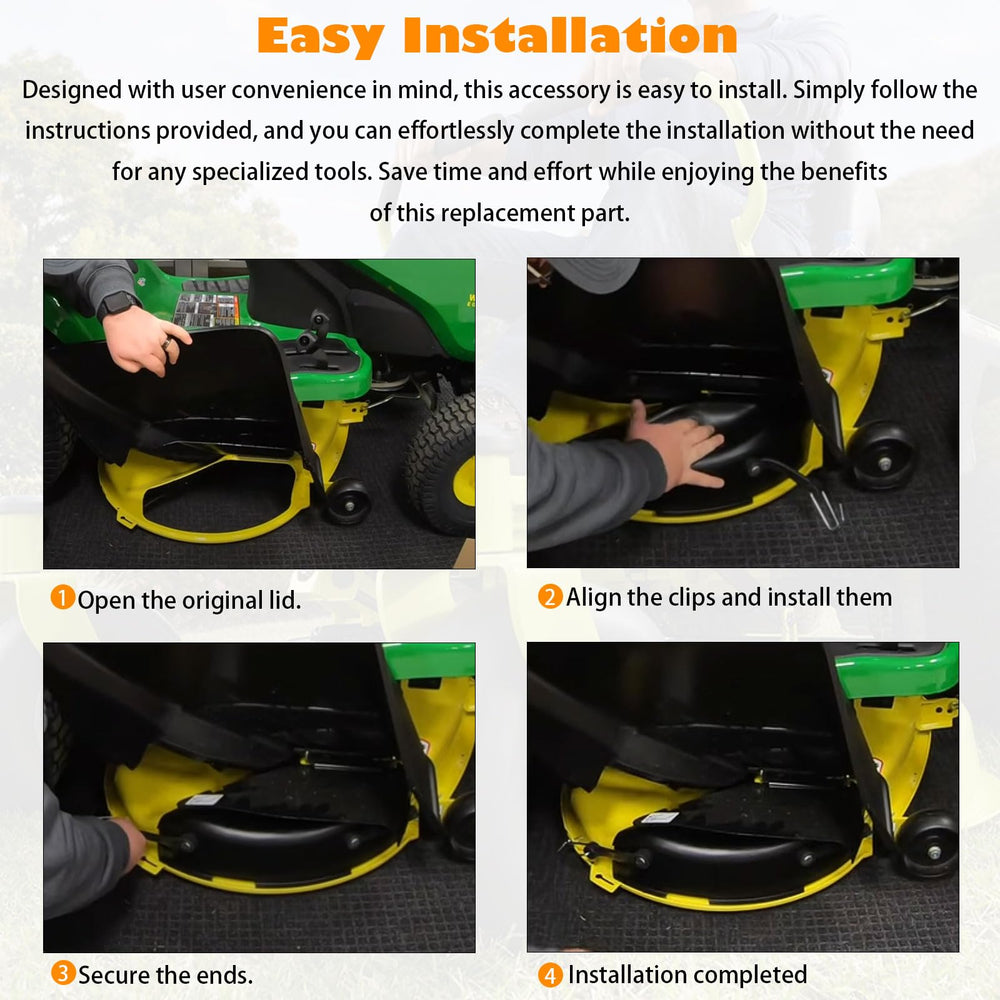 Easy Installation

Designed with user convenience in mind, this accessory is easy to install. Simply follow the instructions provided, and you can effortlessly complete the installation without the need for any specialized tools. Save time and effort while enjoying the benefits of this replacement part.

1 Open the original lid.

2 Align the clips and install them

3 Secure the ends.

4 Installation completed