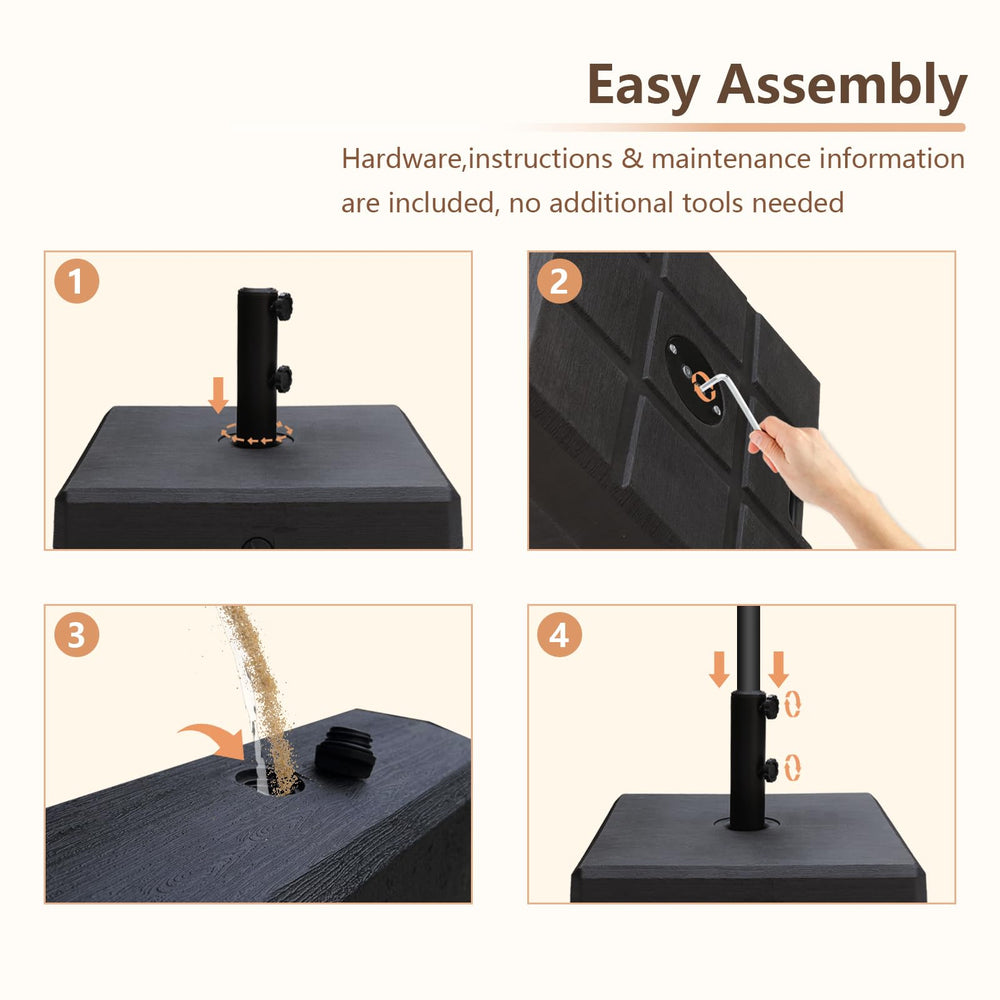 Easy Assembly

Hardware,instructions & maintenance information are included, no additional tools needed

1

2

3

4