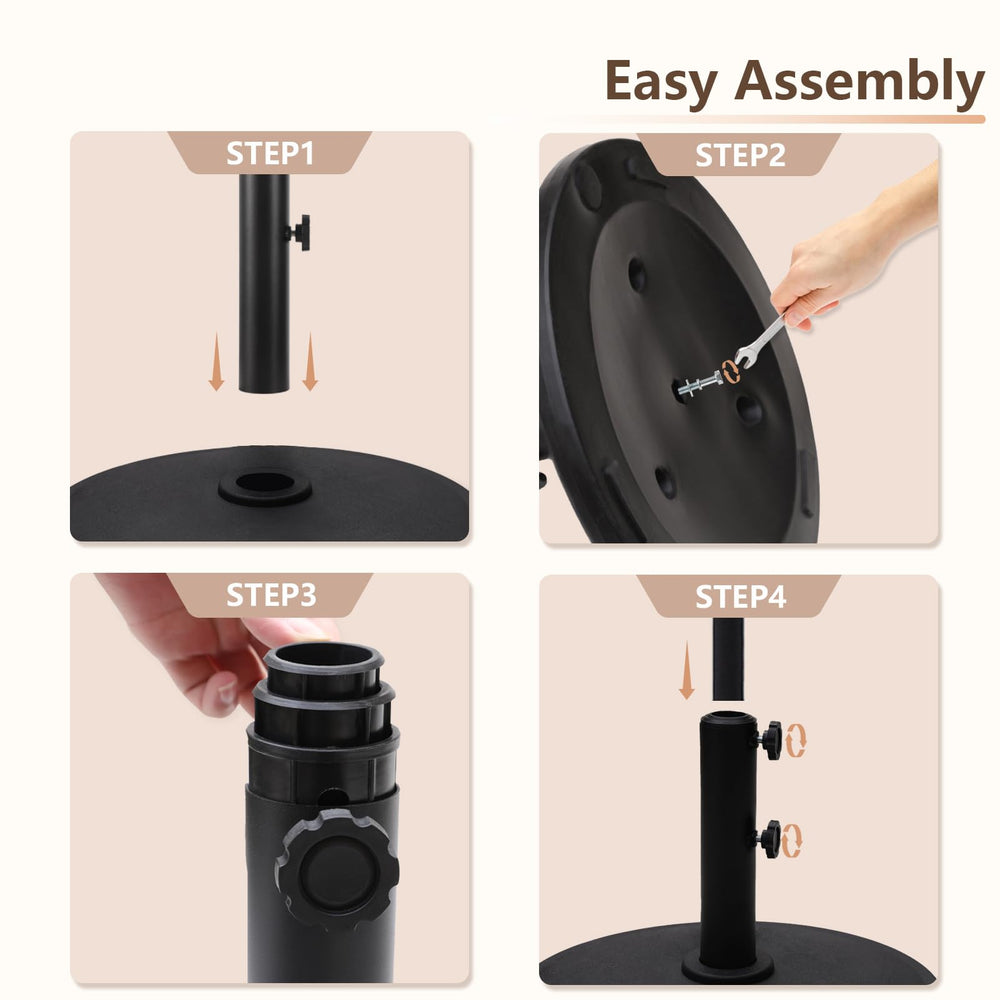 Easy Assembly

STEP1

STEP2

STEP3

STEP4