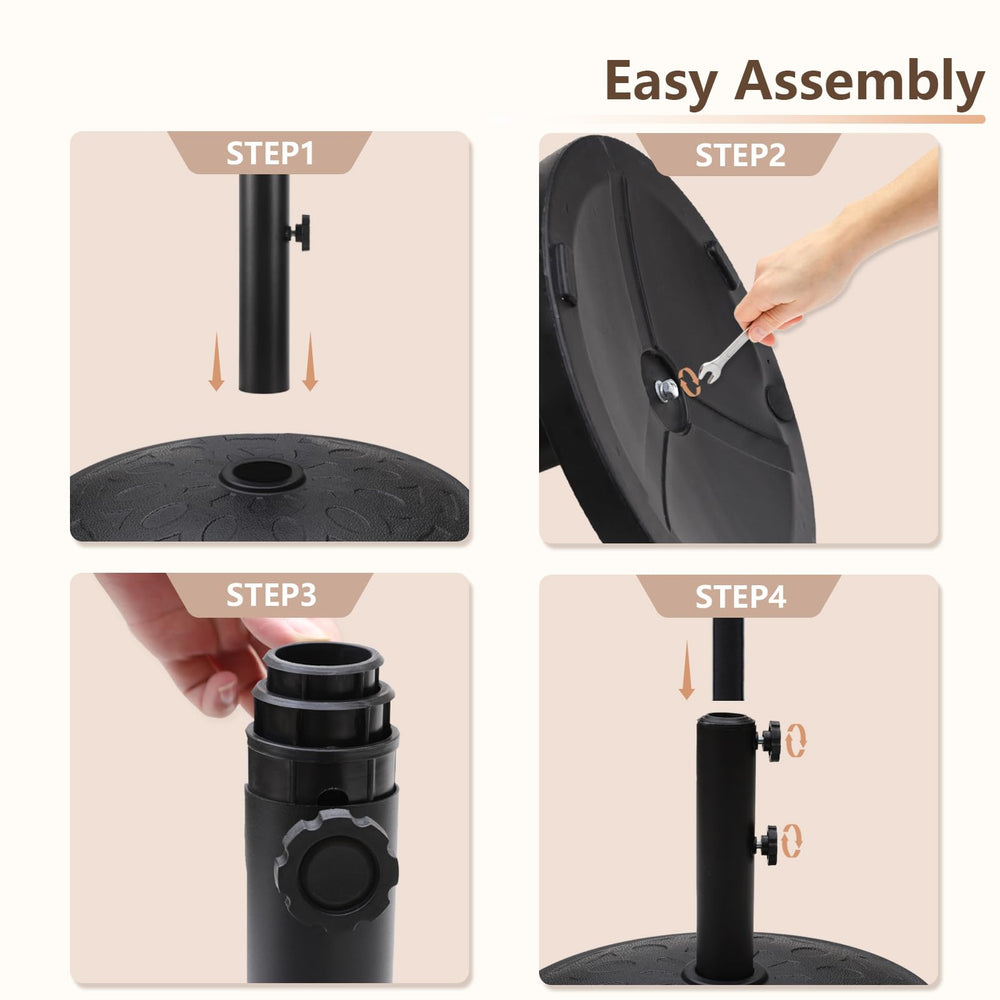 Easy Assembly

STEP1

STEP2

STEP3

STEP4