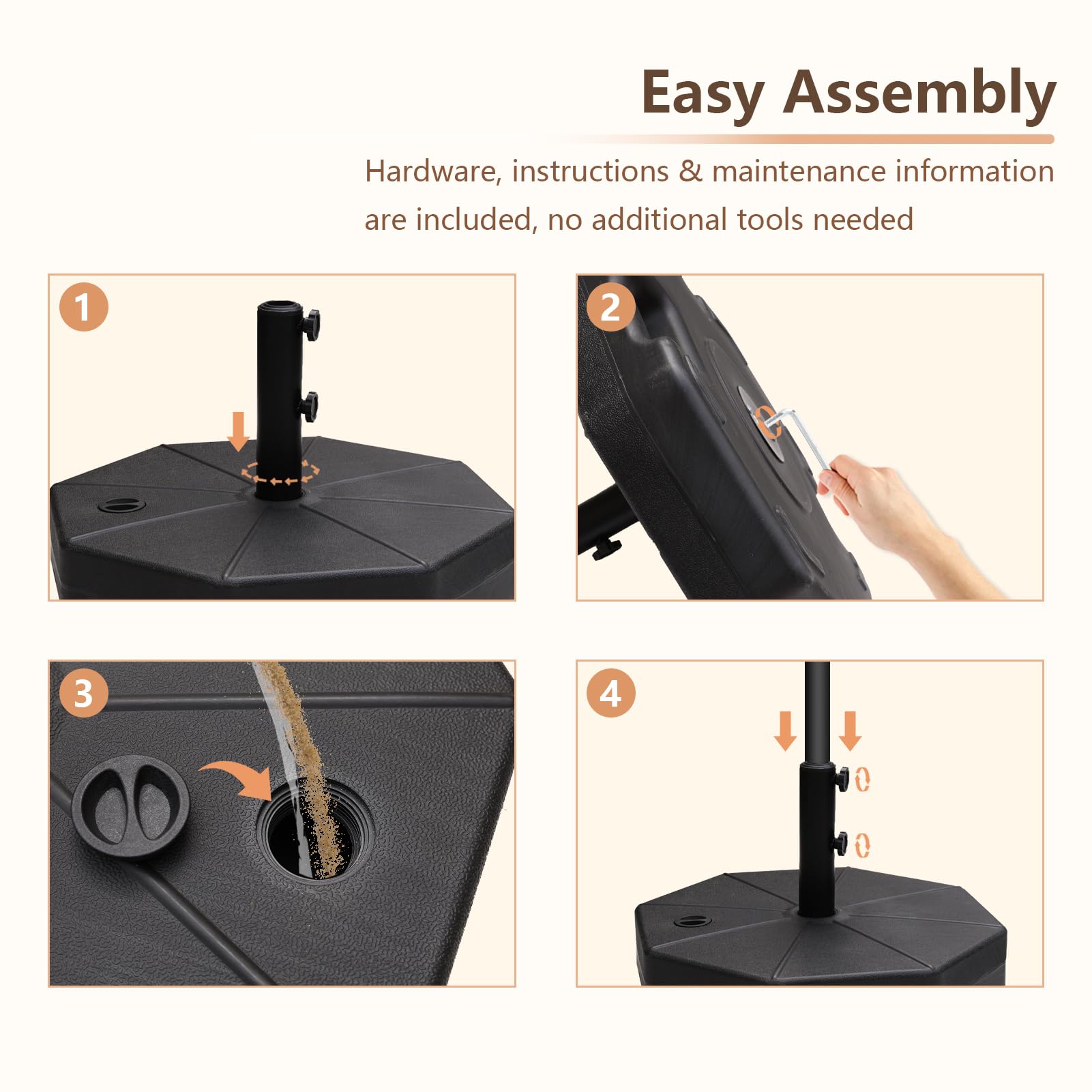 Easy Assembly

Hardware, instructions & maintenance information are included, no additional tools needed

1

2

3

4