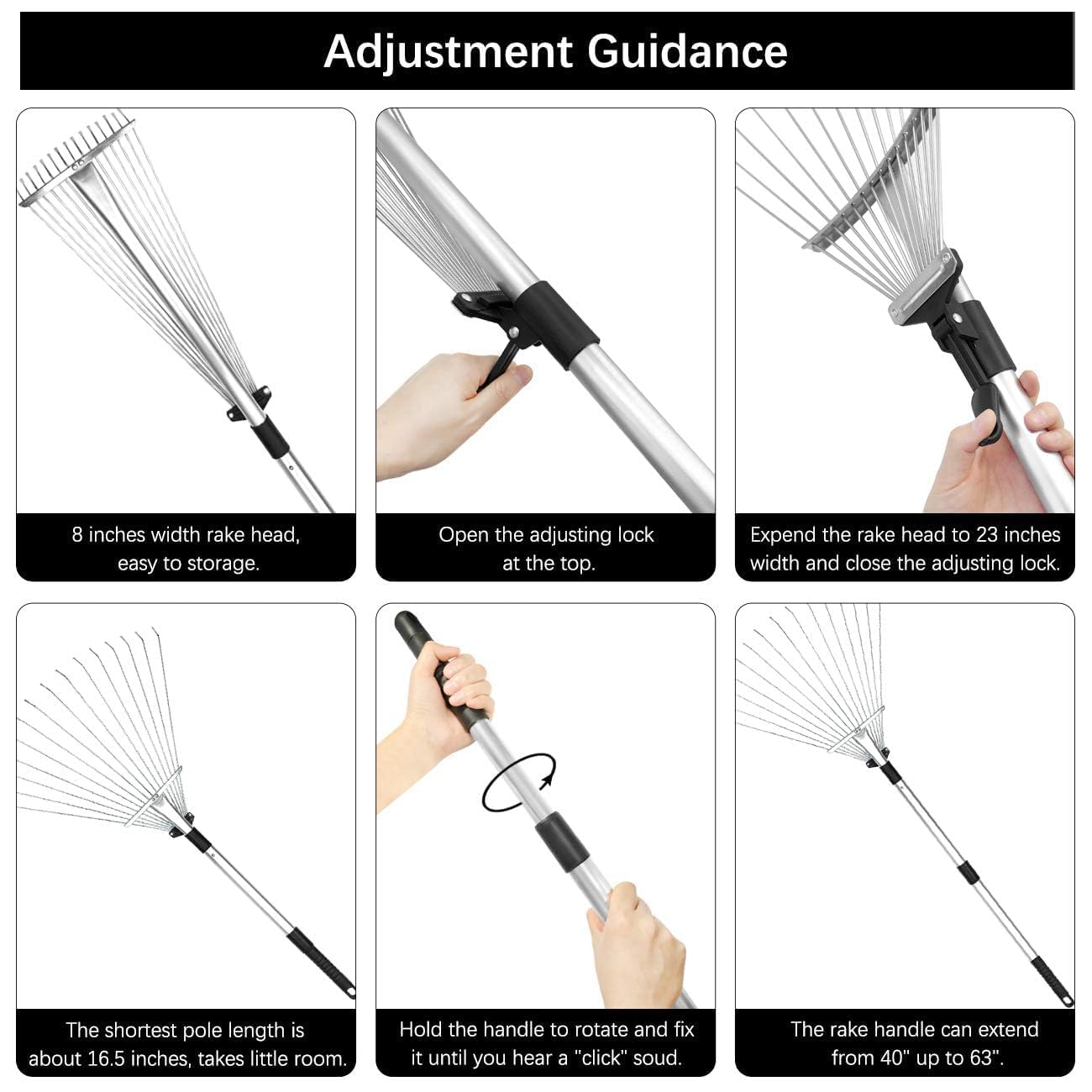 Adjustment Guidance

8 inches width rake head, easy to storage.

Open the adjusting lock at the top.

Expend the rake head to 23 inches width and close the adjusting lock.

The shortest pole length is about 16.5 inches, takes little room.

Hold the handle to rotate and fix it until you hear a "click" soud.

The rake handle can extend from 40" up to 63".