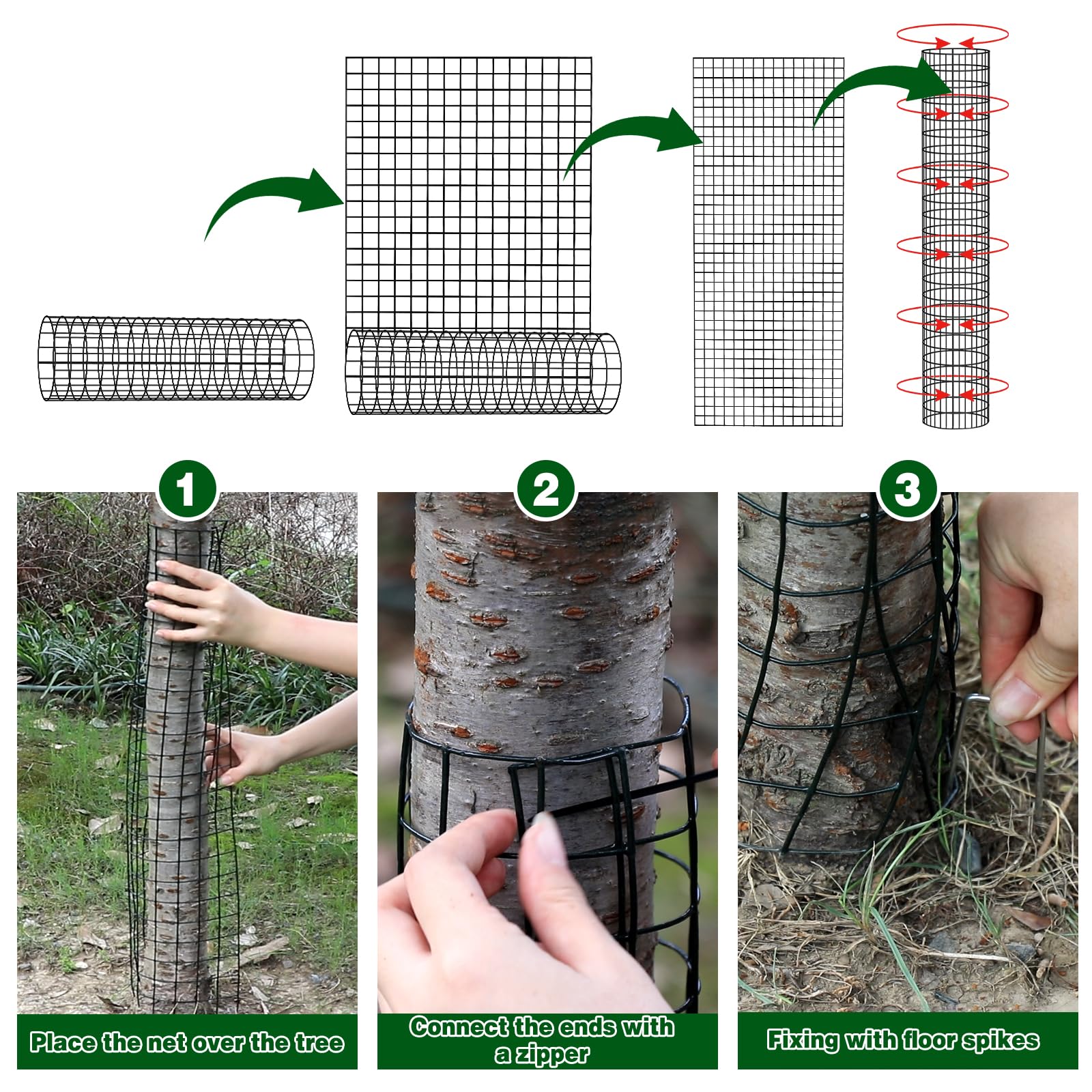 1

Place the net over the tree

2

Connect the ends with a zipper

3

Fixing with floor spikes