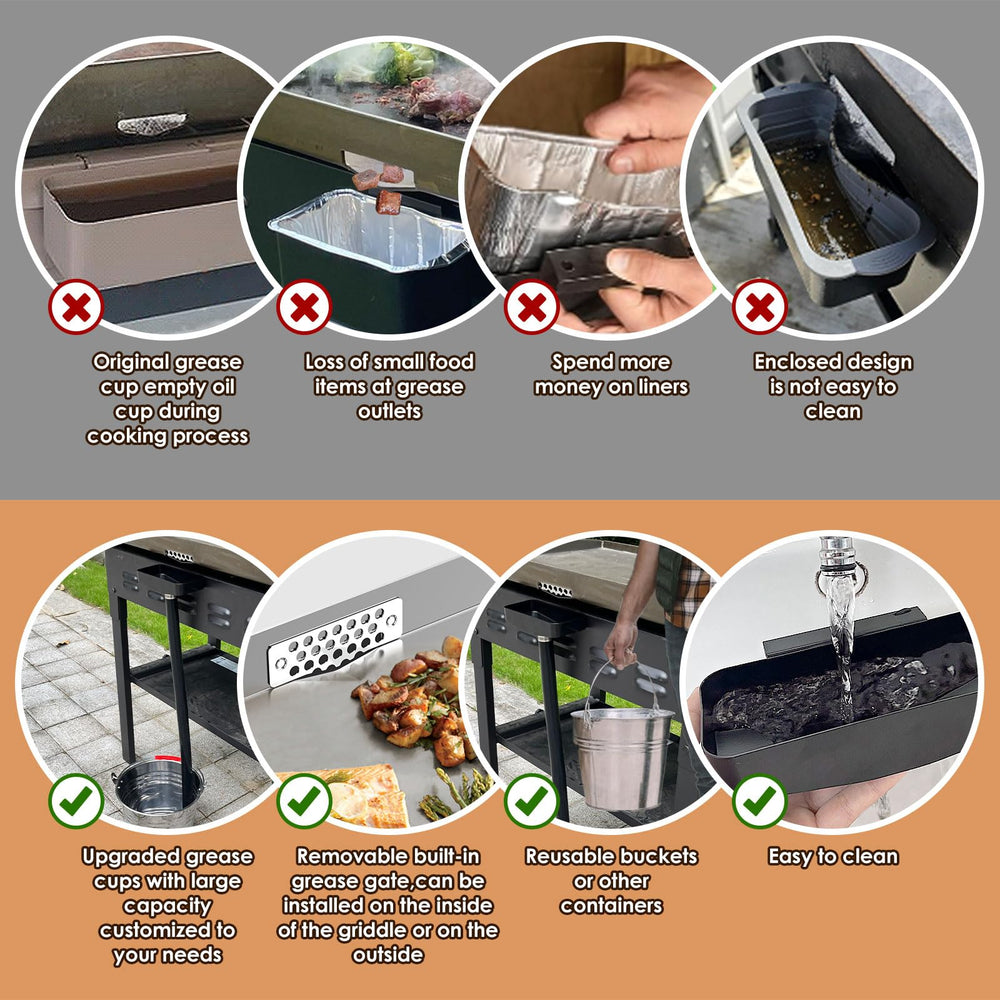 Original grease cup empty oil cup during cooking process

Loss of small food items at grease outlets

Spend more money on liners

Enclosed design is not easy to clean

Upgraded grease cups with large capacity customized to your needs

Removable built-in grease gate,can be installed on the inside of the griddle or on the outside

Reusable buckets or other containers

Easy to clean