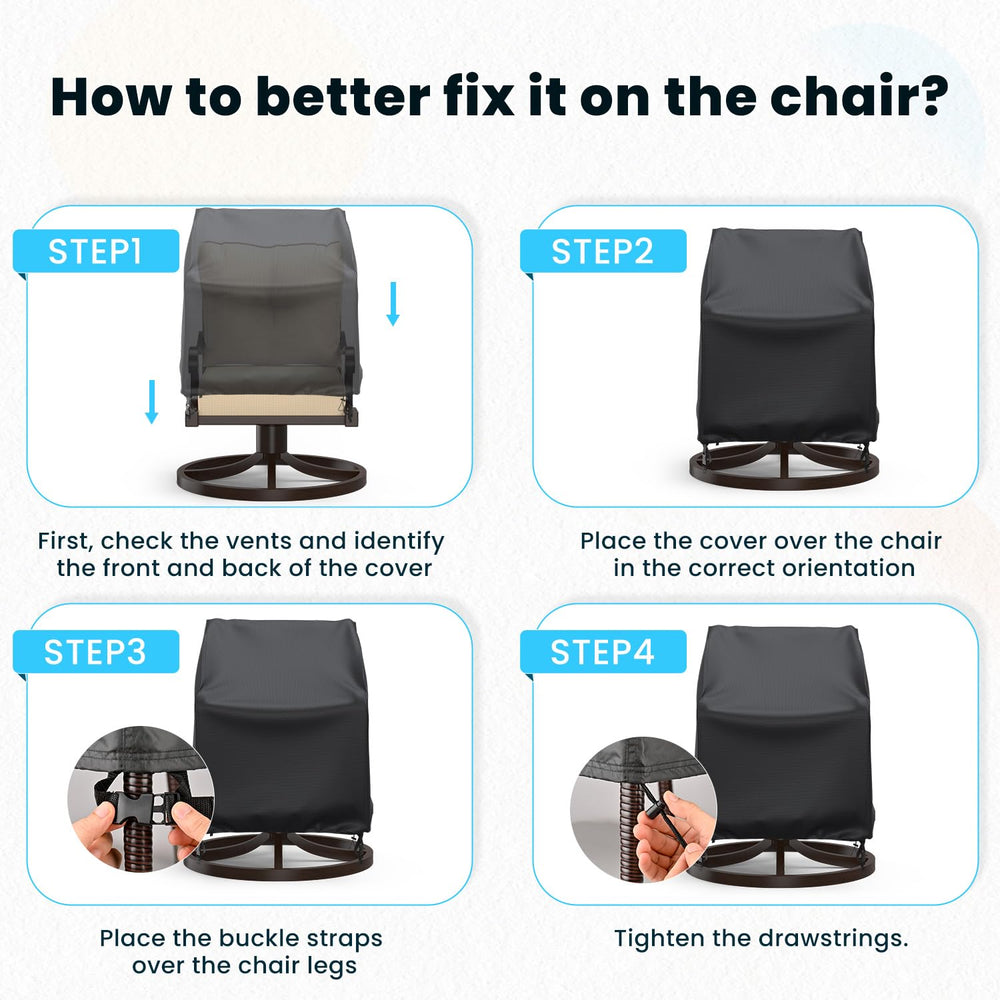 How to better fix it on the chair?

STEP1

First, check the vents and identify the front and back of the cover

STEP2

Place the cover over the chair in the correct orientation

STEP3

Place the buckle straps over the chair legs

STEP4

Tighten the drawstrings.