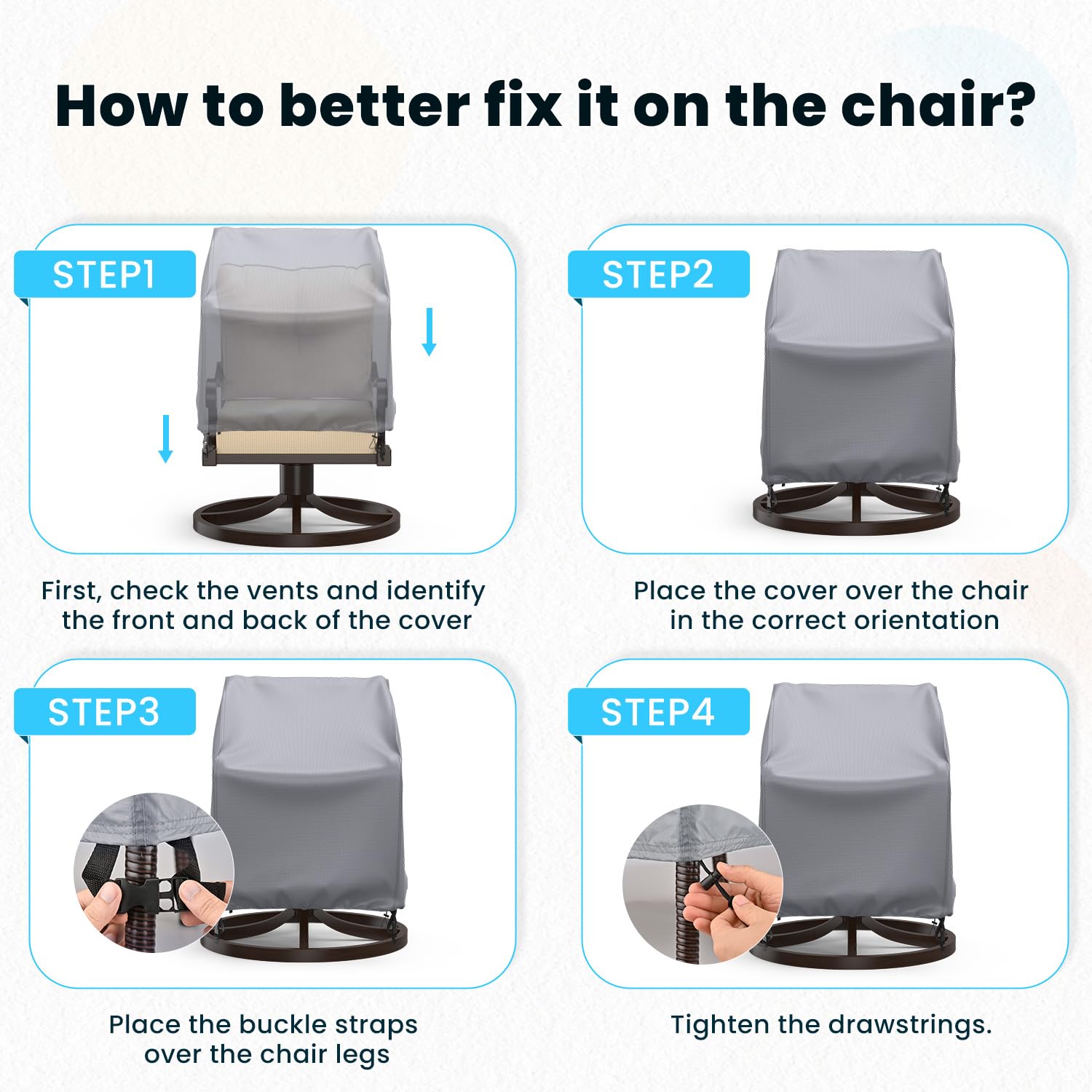 How to better fix it on the chair?

STEP1

First, check the vents and identify the front and back of the cover

STEP2

Place the cover over the chair in the correct orientation

STEP3

Place the buckle straps over the chair legs

STEP4

Tighten the drawstrings.