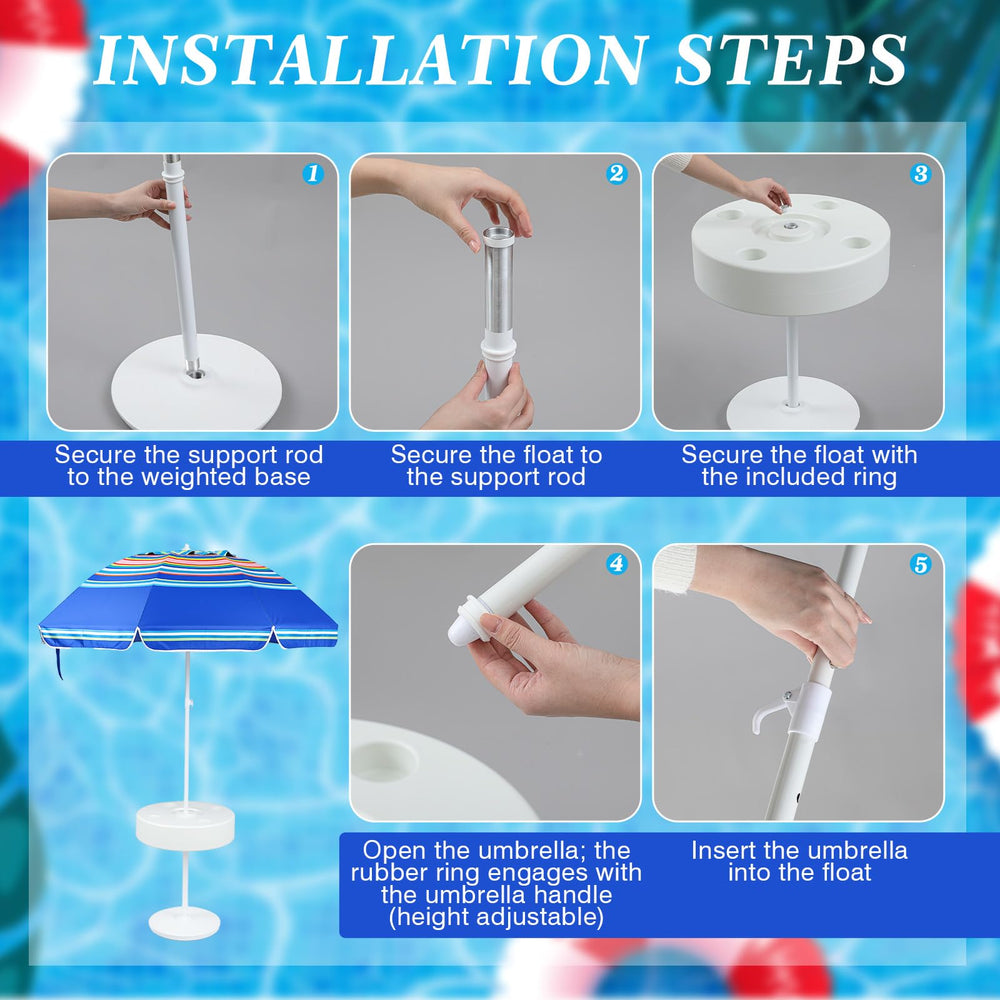 INSTALLATION STEPS

1

Secure the support rod to the weighted base

2

Secure the float to the support rod

3

Secure the float with the included ring

4

Open the umbrella; the rubber ring engages with the umbrella handle (height adjustable)

5

Insert the umbrella into the float