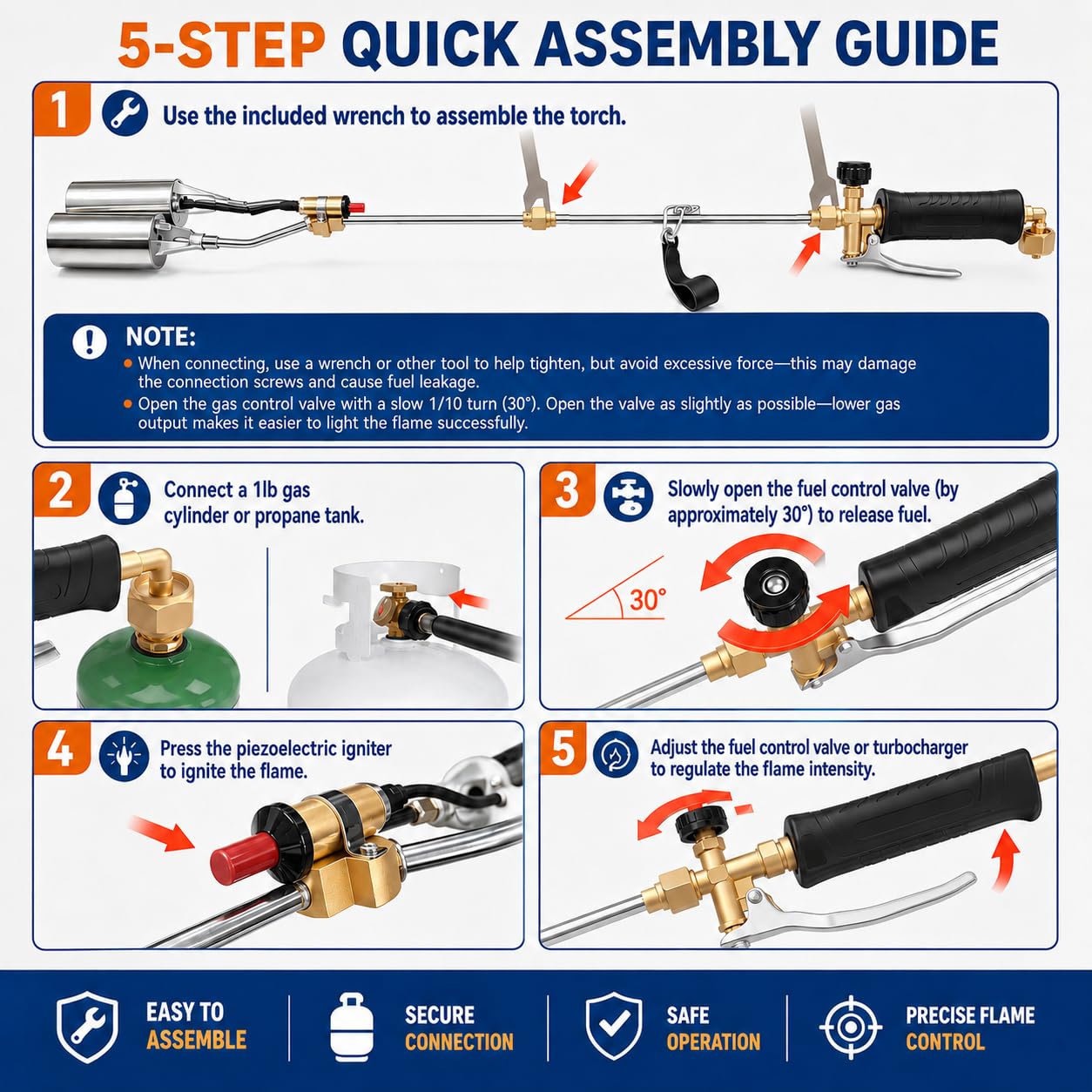 5-STEP QUICK ASSEMBLY GUIDE

1 Use the included wrench to assemble the torch.

NOTE:
• When connecting, use a wrench or other tool to help tighten, but avoid excessive force—this may damage the connection screws and cause fuel leakage.
• Open the gas control valve with a slow 1/10 turn (30°). Open the valve as slightly as possible—lower gas output makes it easier to light the flame successfully.

2 Connect a 1lb gas cylinder or propane tank.

3 Slowly open the fuel control valve (by approximately 30°) to release fuel.

30°

4 Press the piezoelectric igniter to ignite the flame.

5 Adjust the fuel control valve or turbocharger to regulate the flame intensity.

EASY TO ASSEMBLE

SECURE CONNECTION

SAFE OPERATION

PRECISE FLAME CONTROL