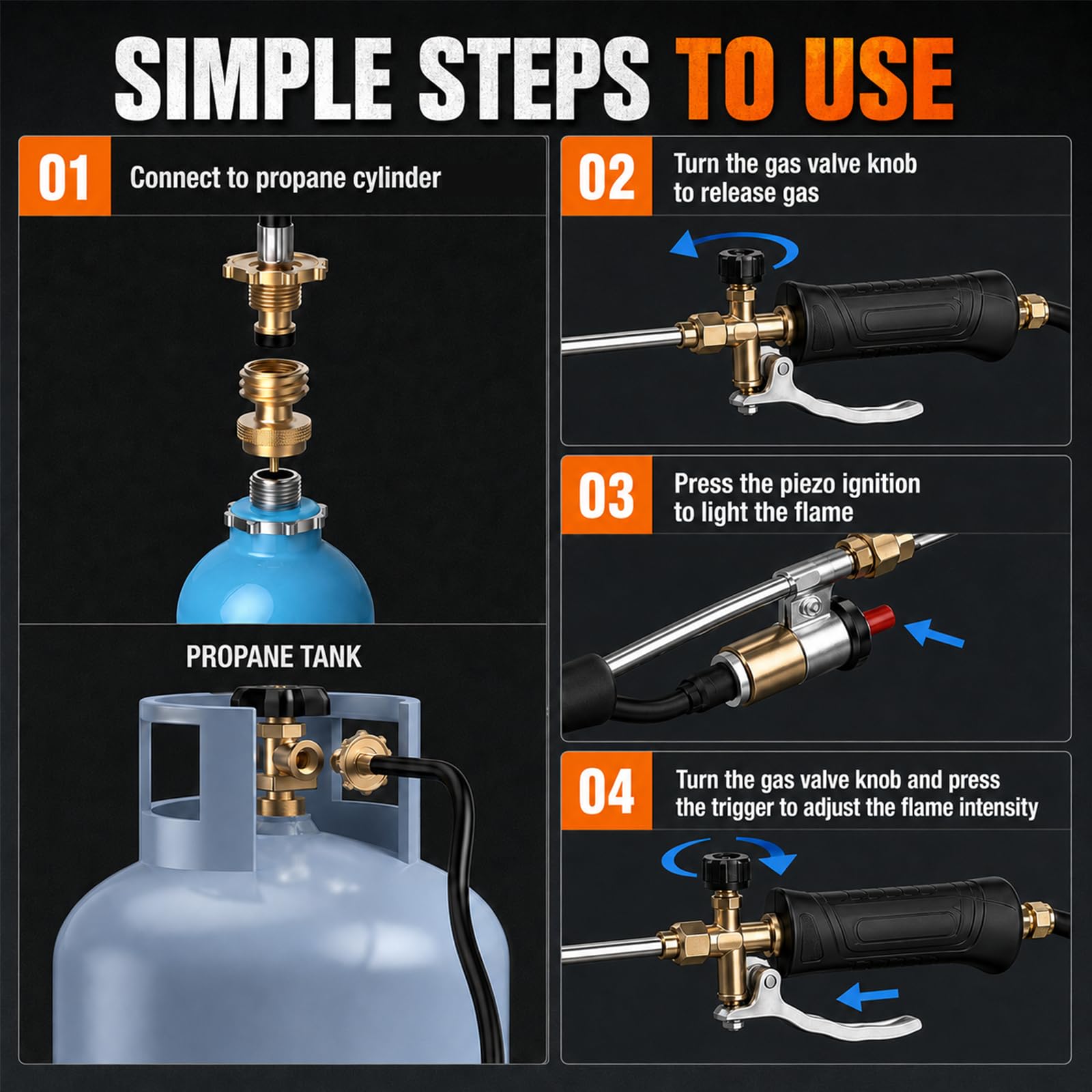 SIMPLE STEPS TO USE

01 Connect to propane cylinder

PROPANE TANK

02 Turn the gas valve knob to release gas

03 Press the piezo ignition to light the flame

04 Turn the gas valve knob and press the trigger to adjust the flame intensity