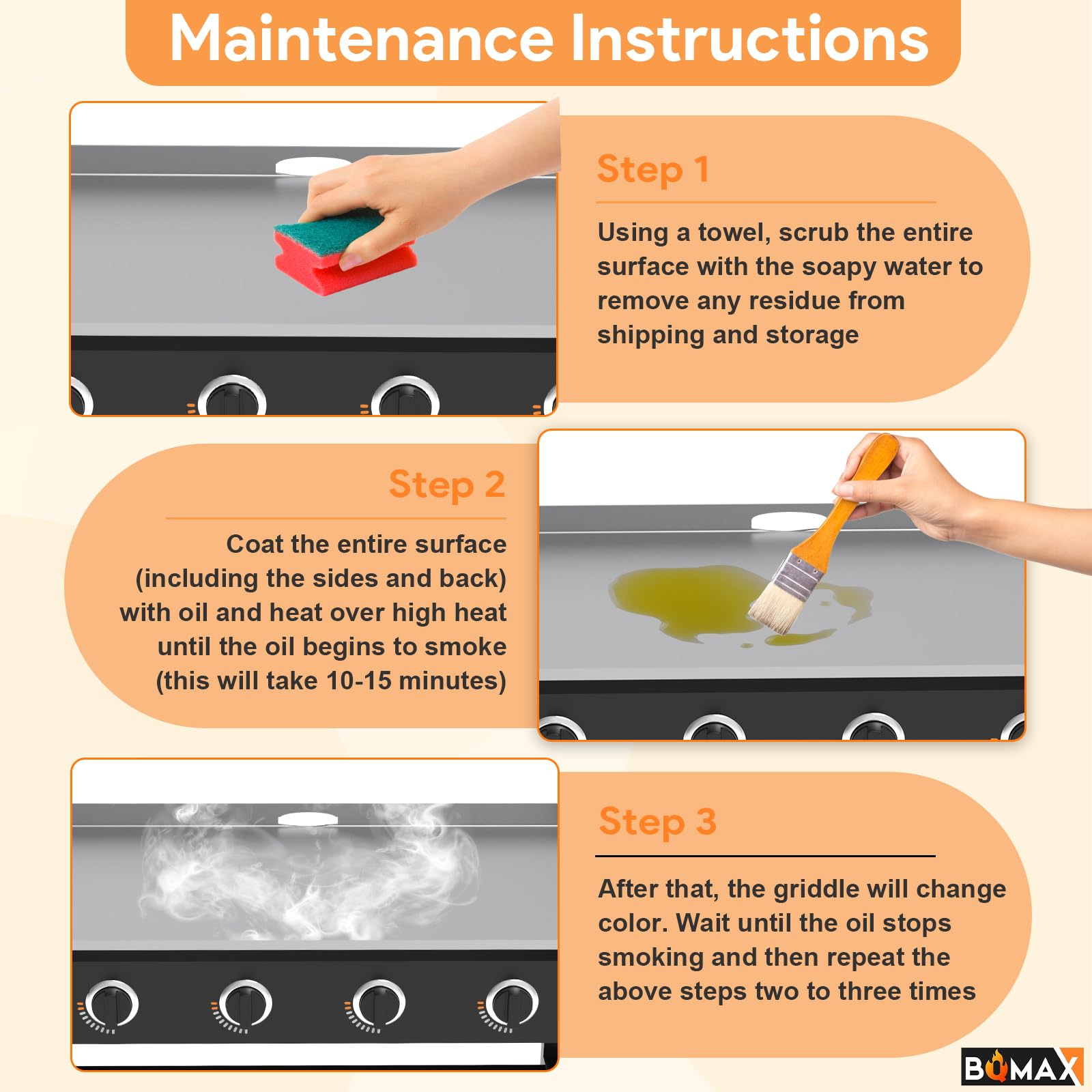 Maintenance Instructions

Step 1

Using a towel, scrub the entire surface with the soapy water to remove any residue from shipping and storage

Step 2

Coat the entire surface (including the sides and back) with oil and heat over high heat until the oil begins to smoke (this will take 10-15 minutes)

Step 3

After that, the griddle will change color. Wait until the oil stops smoking and then repeat the above steps two to three times

BOMAX