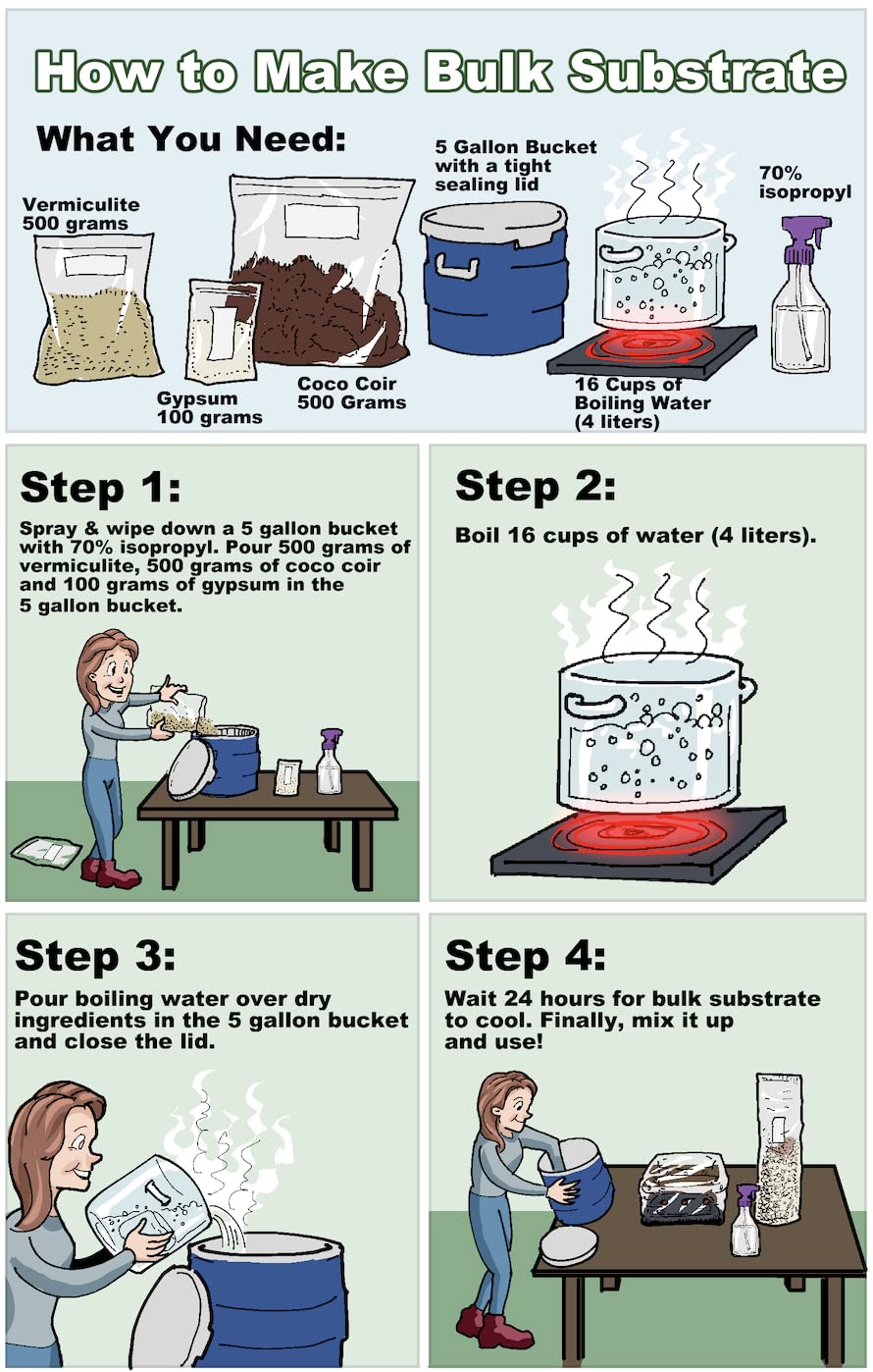 How to Make Bulk Substrate

What You Need:

Vermiculite 500 grams

Gypsum 100 grams

Coco Coir 500 Grams

5 Gallon Bucket with a tight sealing lid

16 Cups of Boiling Water (4 liters)

70% isopropyl

Step 1:

Spray & wipe down a 5 gallon bucket with 70% isopropyl. Pour 500 grams of vermiculite, 500 grams of coco coir and 100 grams of gypsum in the 5 gallon bucket.

Step 2:

Boil 16 cups of water (4 liters).

Step 3:

Pour boiling water over dry ingredients in the 5 gallon bucket and close the lid.

Step 4:

Wait 24 hours for bulk substrate to cool. Finally, mix it up and use!