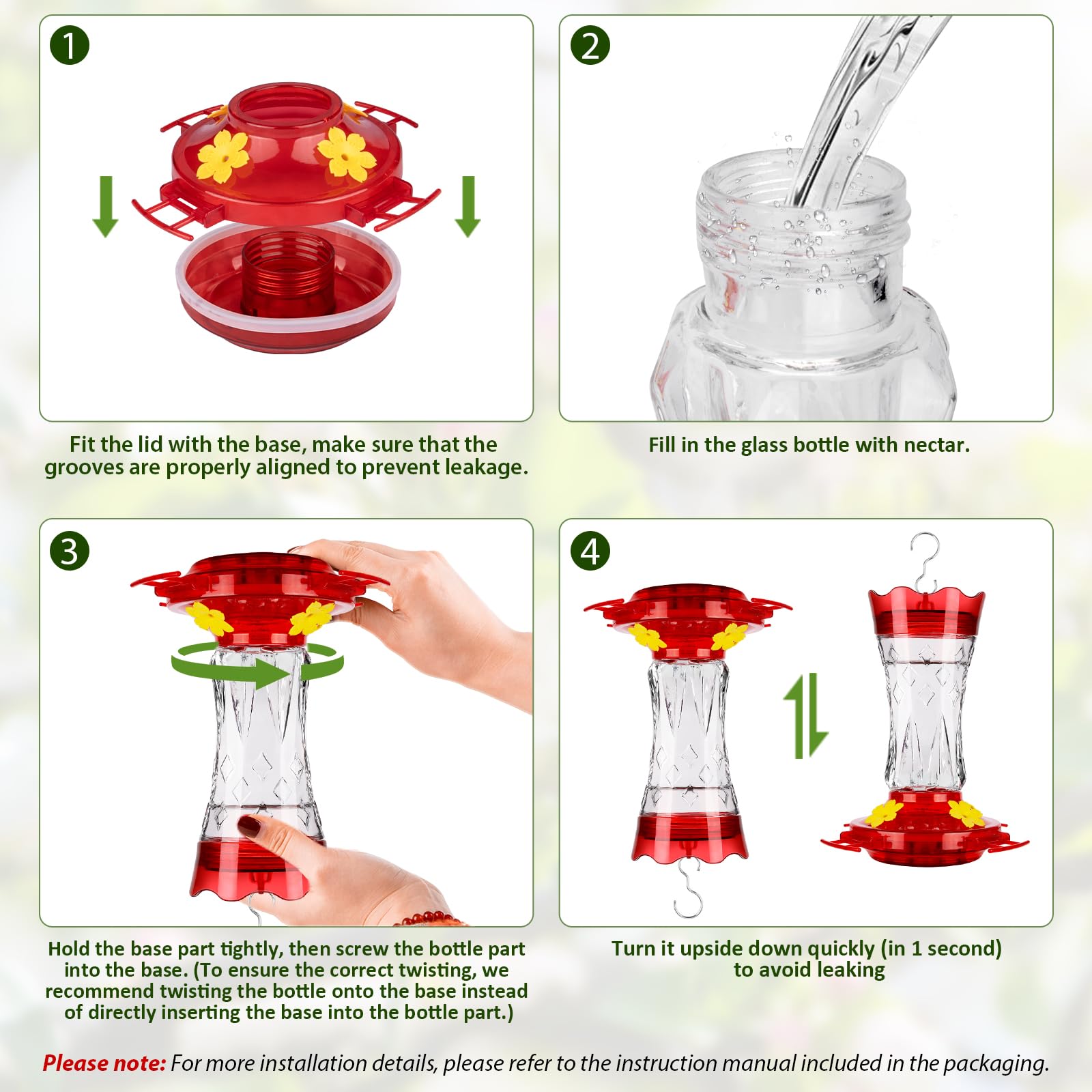 1

Fit the lid with the base, make sure that the grooves are properly aligned to prevent leakage.

2

Fill in the glass bottle with nectar.

3

Hold the base part tightly, then screw the bottle part into the base. (To ensure the correct twisting, we recommend twisting the bottle onto the base instead of directly inserting the base into the bottle part.)

4

Turn it upside down quickly (in 1 second) to avoid leaking

Please note: For more installation details, please refer to the instruction manual included in the packaging.