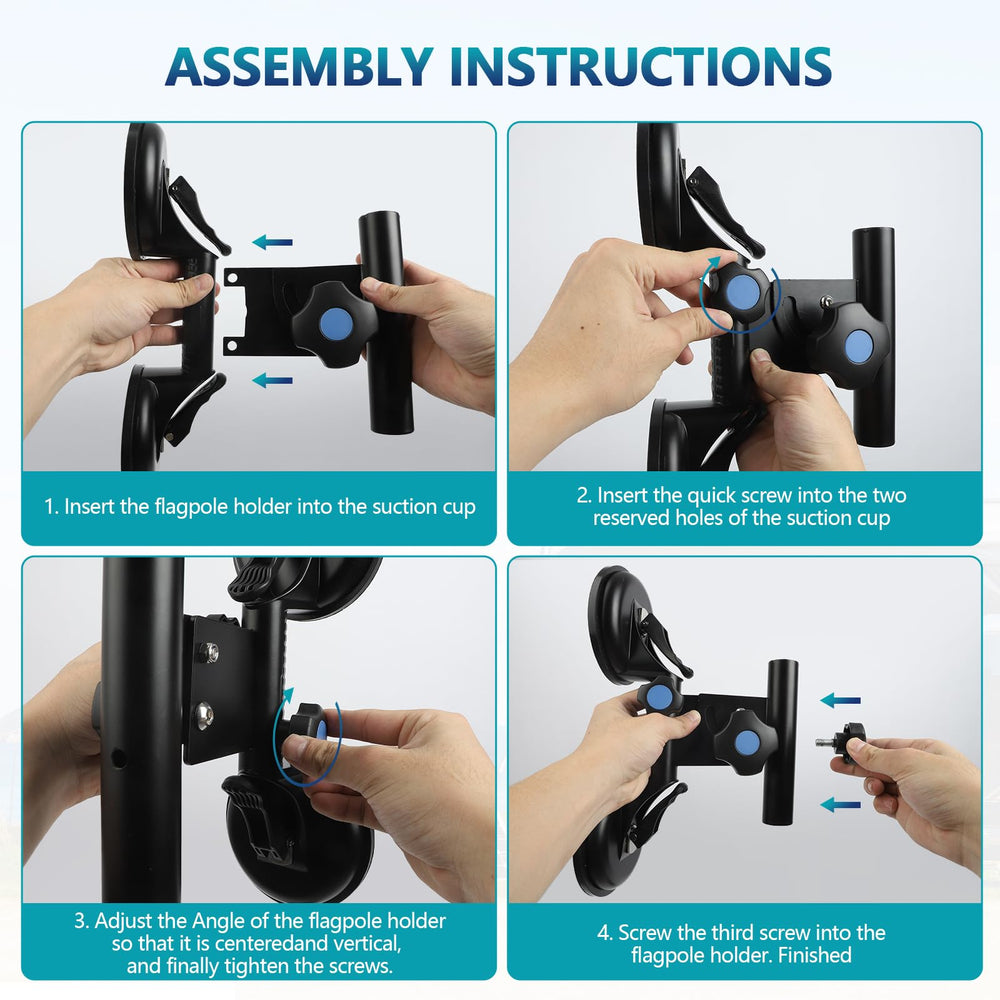 ASSEMBLY INSTRUCTIONS

1. Insert the flagpole holder into the suction cup

2. Insert the quick screw into the two reserved holes of the suction cup

3. Adjust the Angle of the flagpole holder so that it is centeredand vertical, and finally tighten the screws.

4. Screw the third screw into the flagpole holder. Finished