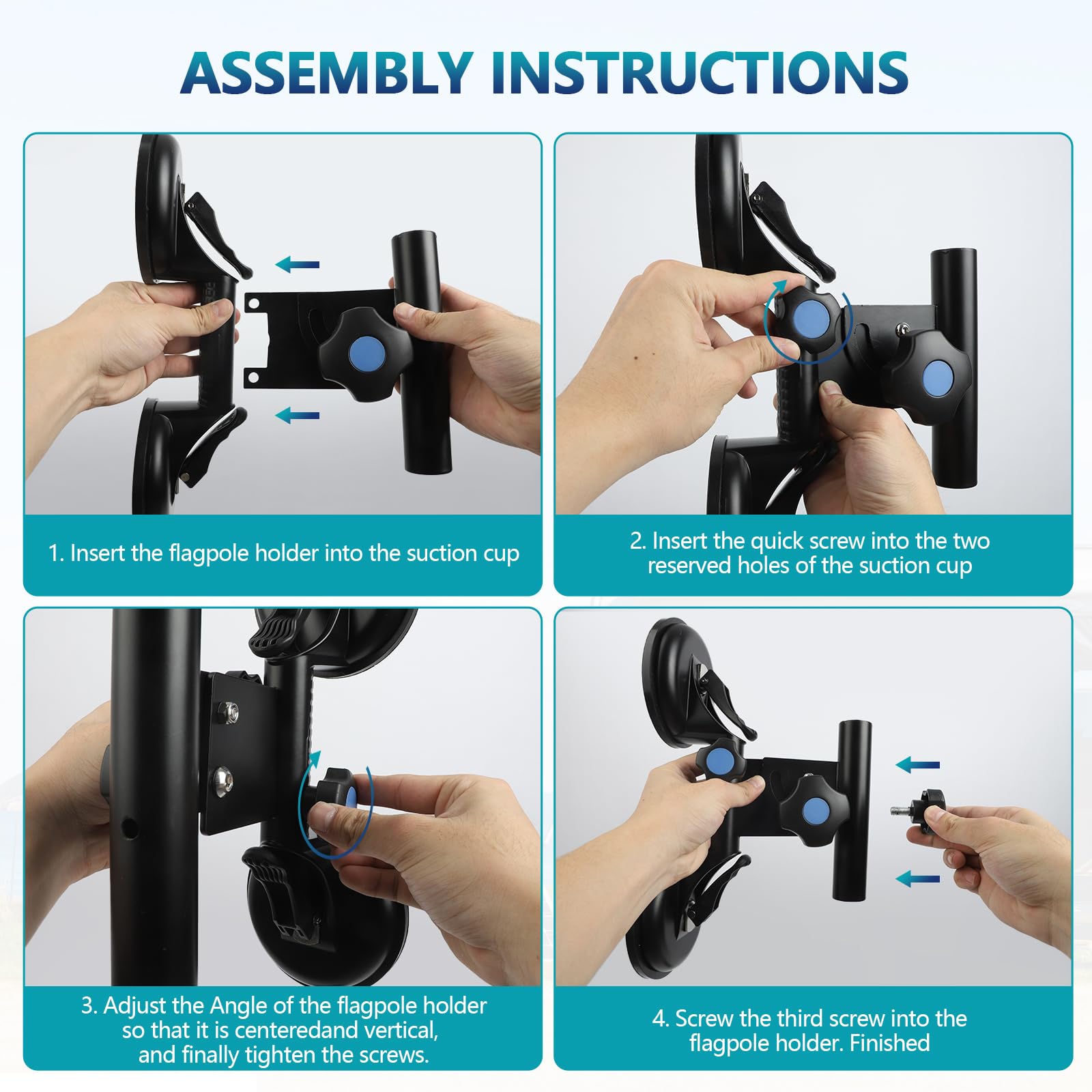 ASSEMBLY INSTRUCTIONS

1. Insert the flagpole holder into the suction cup

2. Insert the quick screw into the two reserved holes of the suction cup

3. Adjust the Angle of the flagpole holder so that it is centeredand vertical, and finally tighten the screws.

4. Screw the third screw into the flagpole holder. Finished