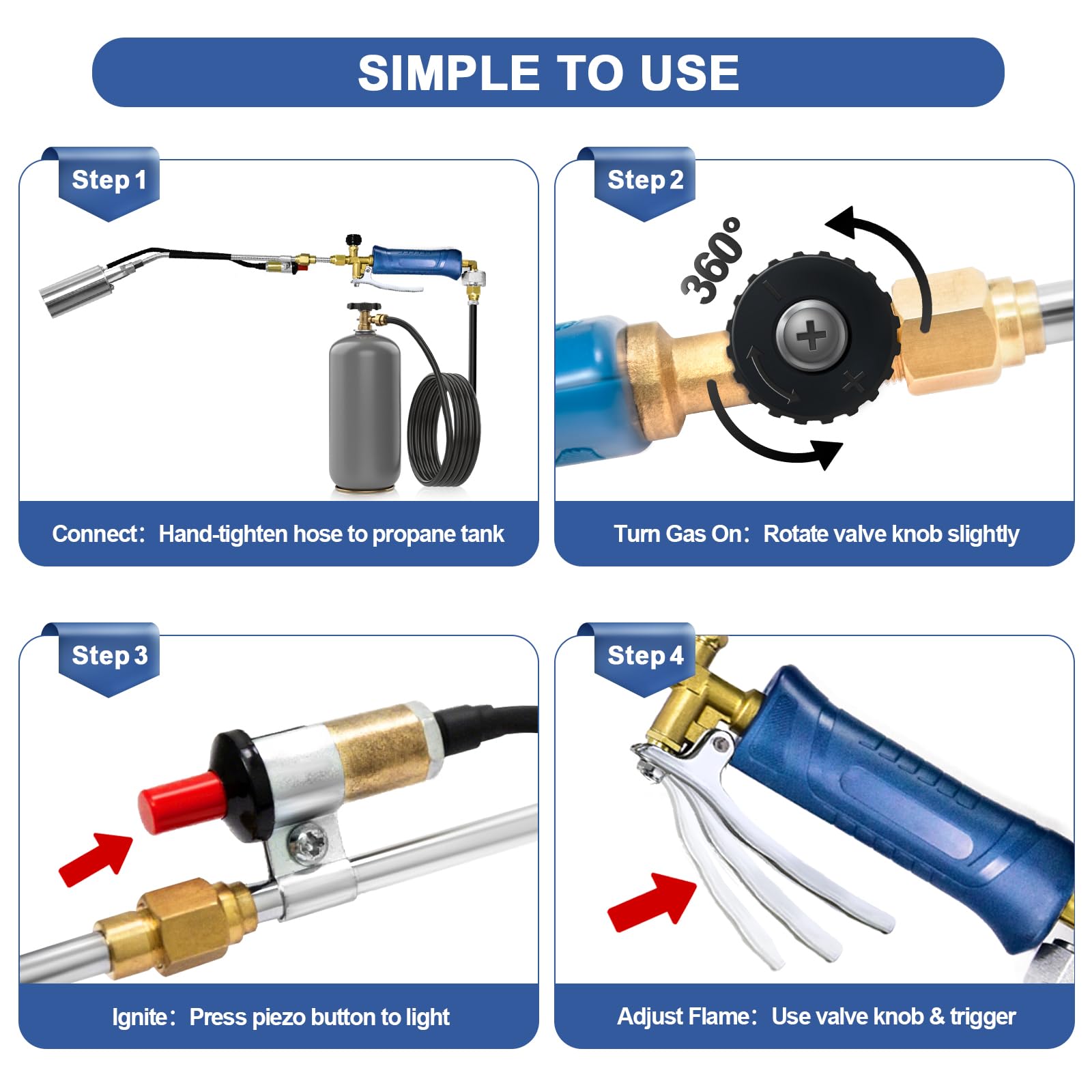 SIMPLE TO USE

Step 1

Connect: Hand-tighten hose to propane tank

Step 2

360°

Turn Gas On: Rotate valve knob slightly

Step 3

Ignite: Press piezo button to light

Step 4

Adjust Flame: Use valve knob & trigger