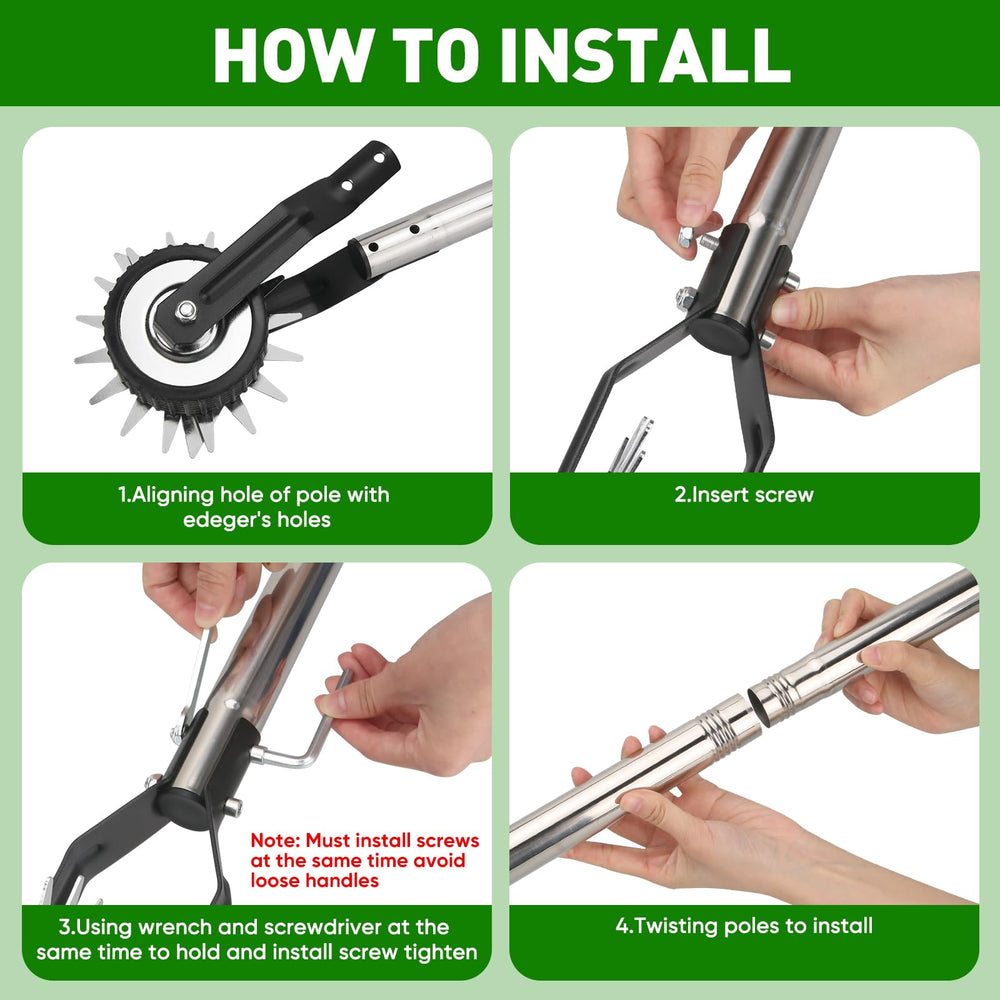 HOW TO INSTALL

1.Aligning hole of pole with edeger's holes

2.Insert screw

Note: Must install screws at the same time avoid loose handles

3.Using wrench and screwdriver at the same time to hold and install screw tighten

4.Twisting poles to install