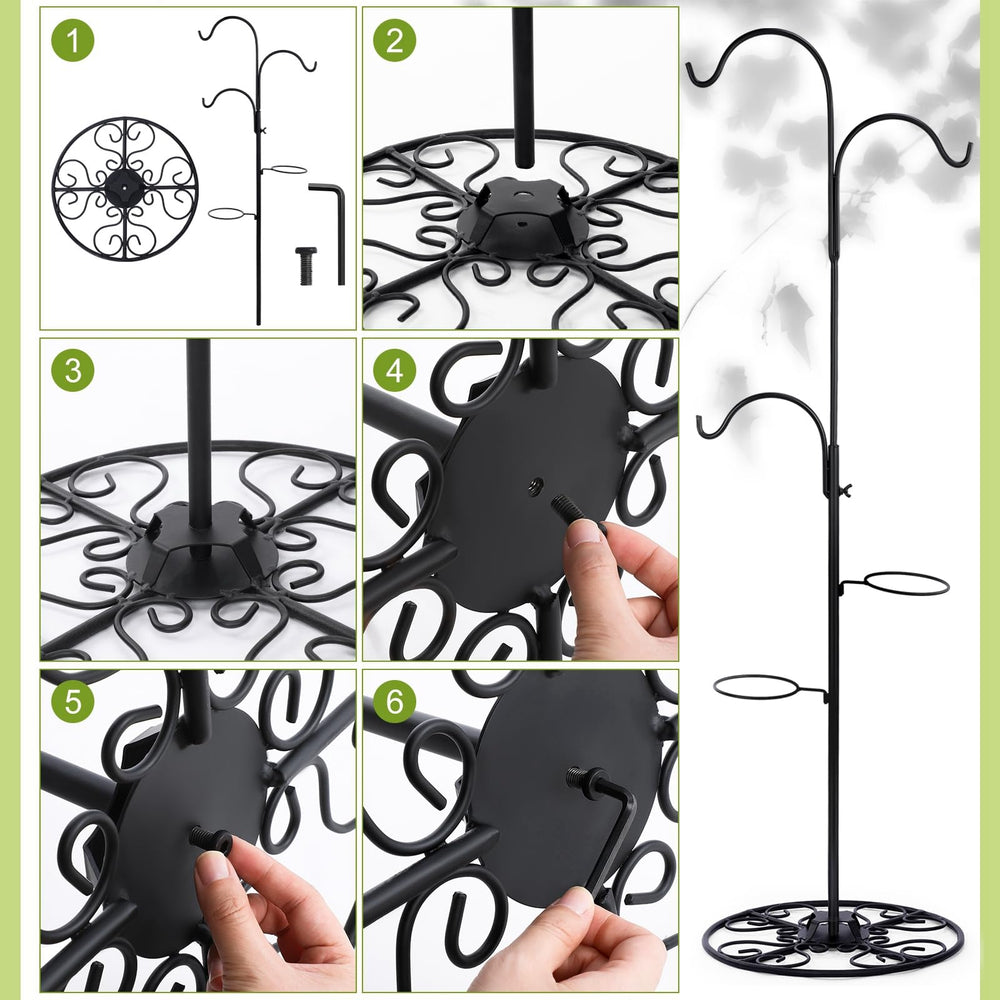 1

2

3

4

5

6