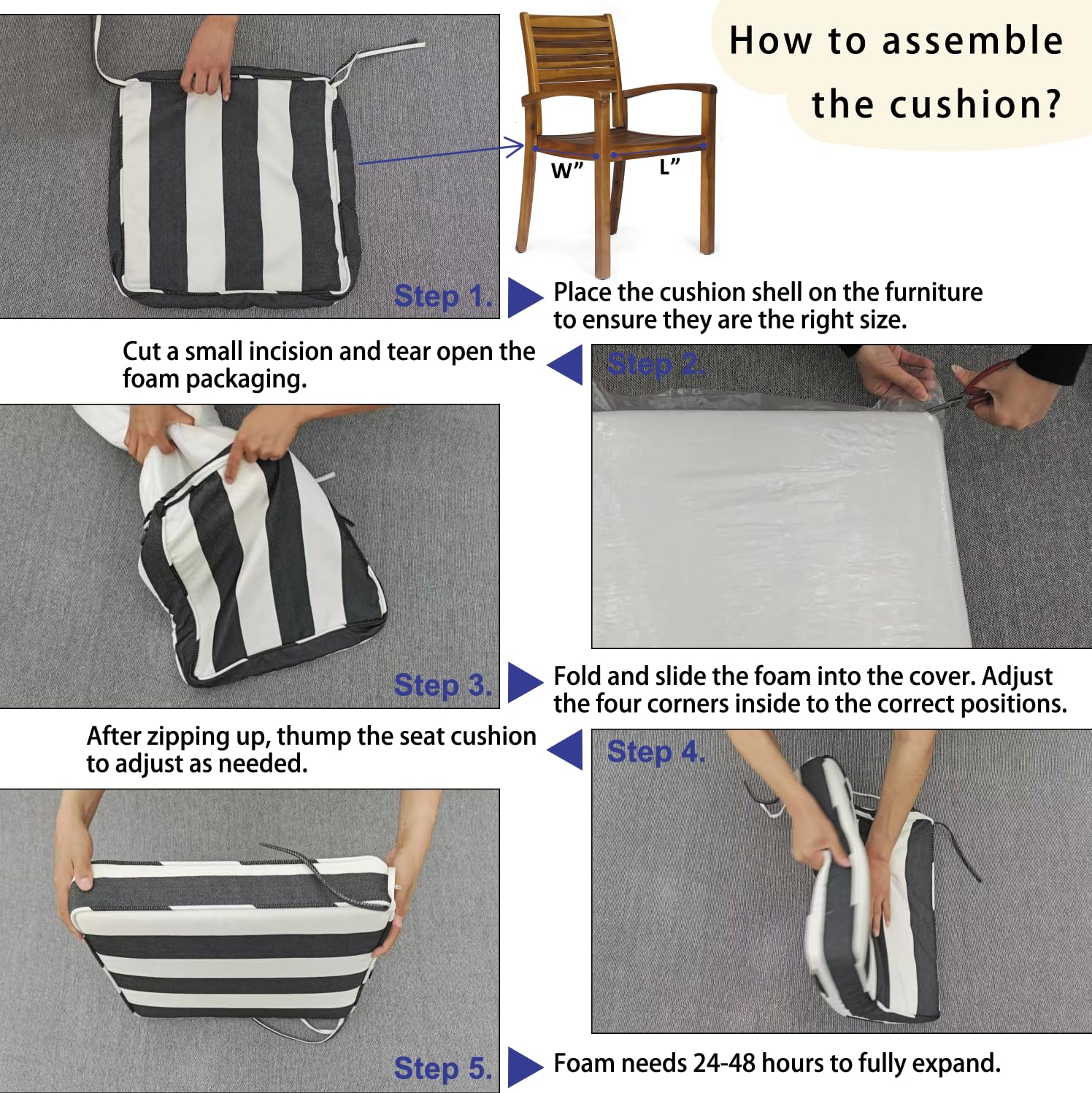 How to assemble the cushion?

W”

L”

Step 1.

Place the cushion shell on the furniture to ensure they are the right size.

Cut a small incision and tear open the foam packaging.

Step 2.

Step 3.

Fold and slide the foam into the cover. Adjust the four corners inside to the correct positions.

After zipping up, thump the seat cushion to adjust as needed.

Step 4.

Step 5.

Foam needs 24-48 hours to fully expand.