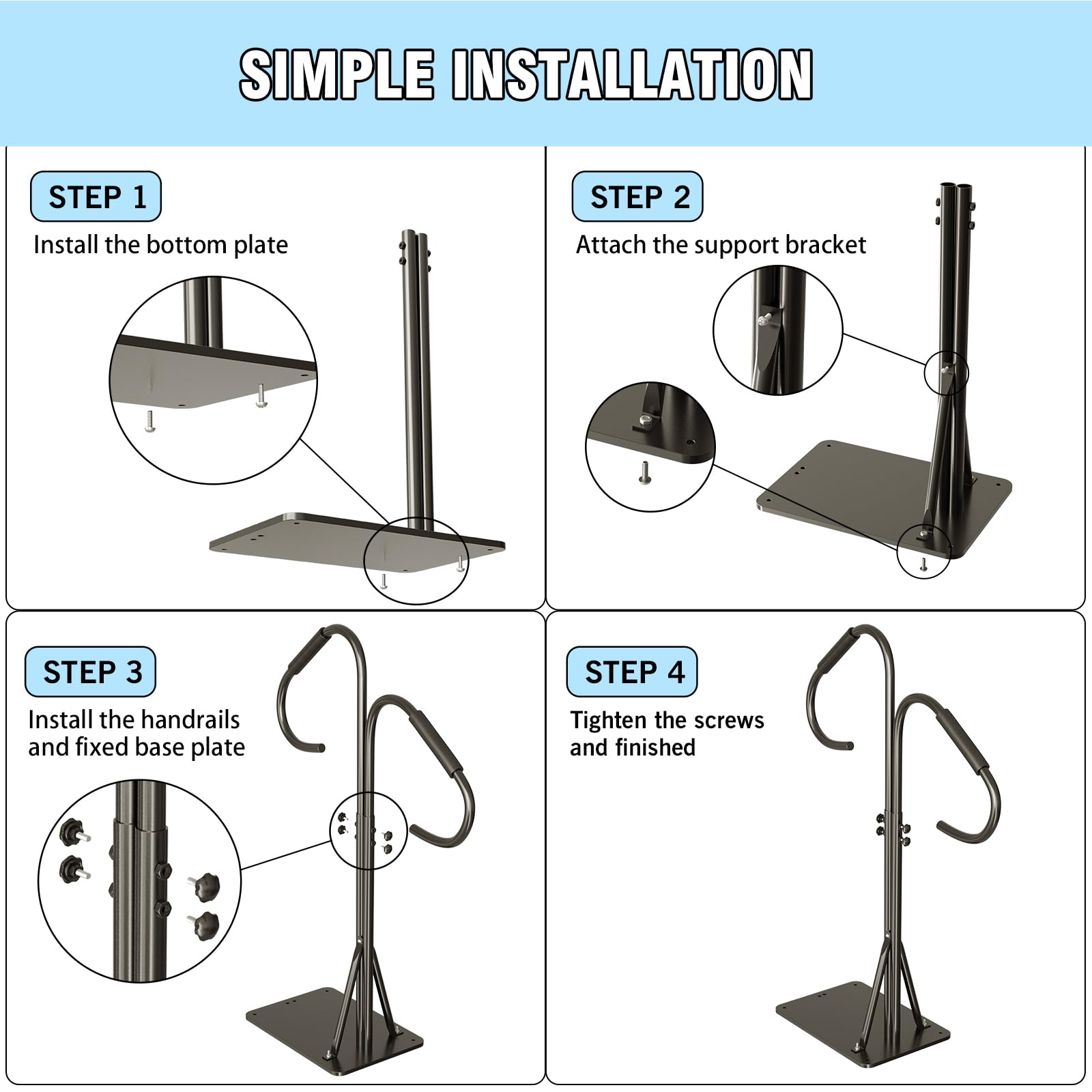 SIMPLE INSTALLATION

STEP 1
Install the bottom plate

STEP 2
Attach the support bracket

STEP 3
Install the handrails and fixed base plate

STEP 4
Tighten the screws and finished