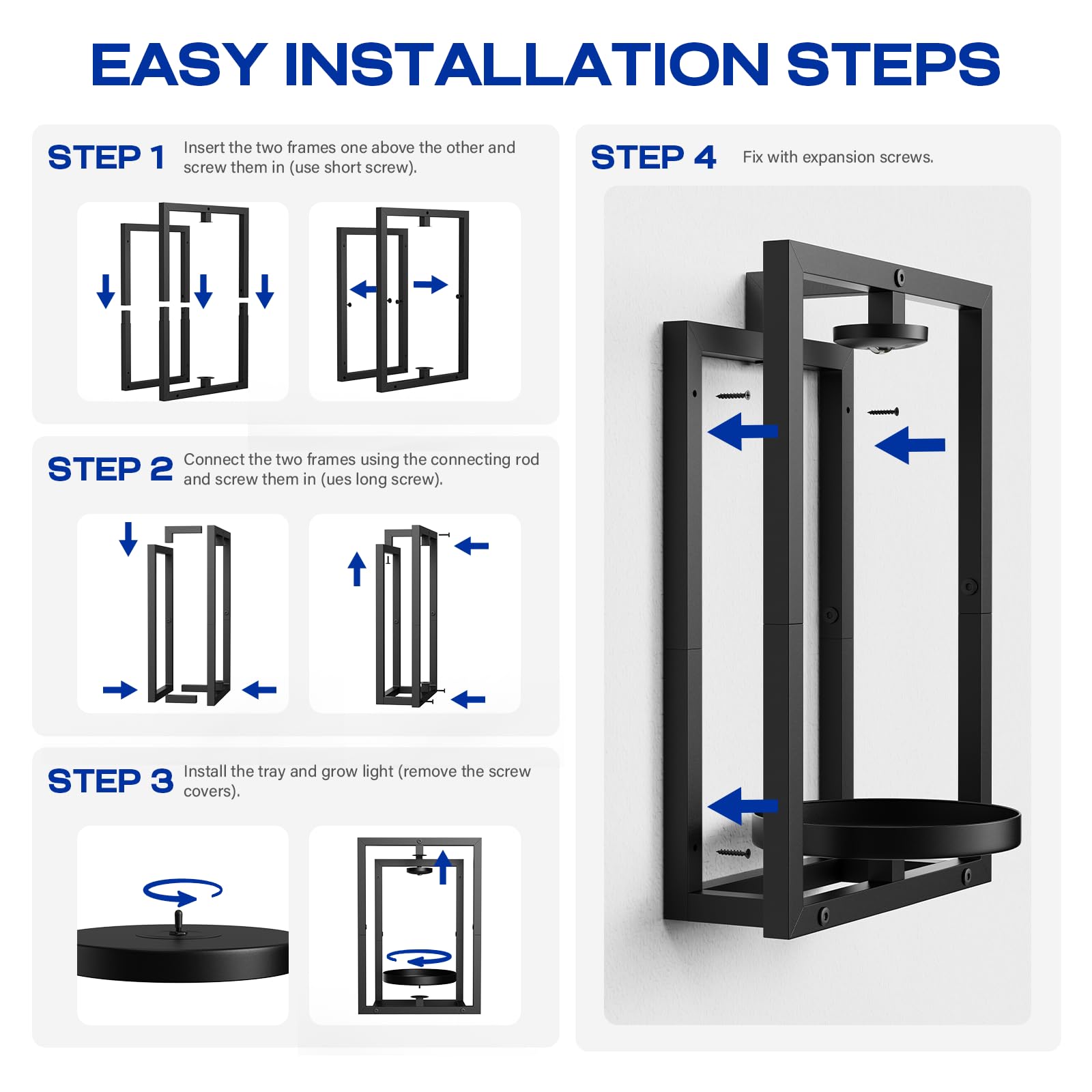 EASY INSTALLATION STEPS

STEP 1 Insert the two frames one above the other and screw them in (use short screw).

STEP 2 Connect the two frames using the connecting rod and screw them in (ues long screw).

STEP 3 Install the tray and grow light (remove the screw covers).

STEP 4 Fix with expansion screws.