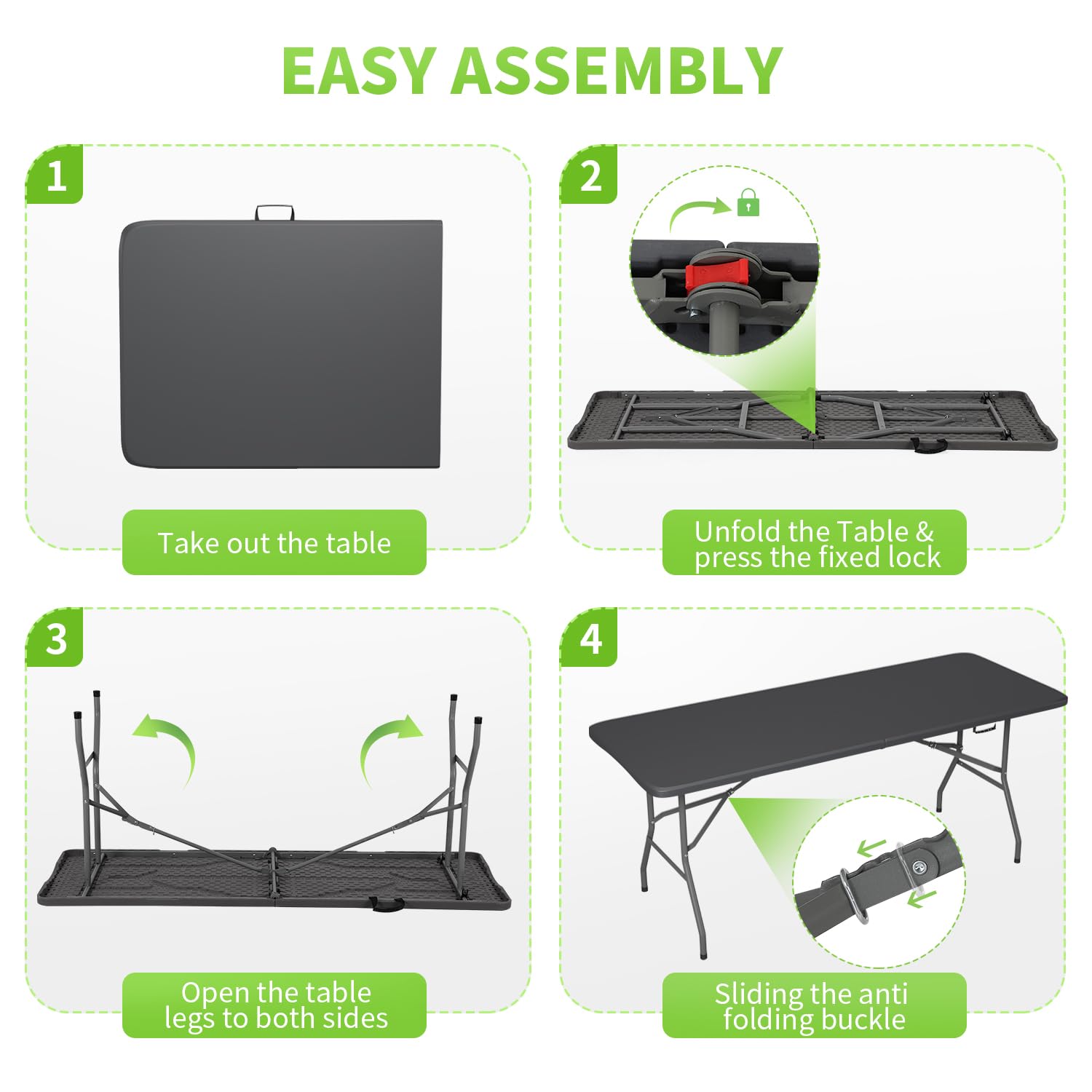 EASY ASSEMBLY

1

Take out the table

2

Unfold the Table & press the fixed lock

3

Open the table legs to both sides

4

Sliding the anti folding buckle