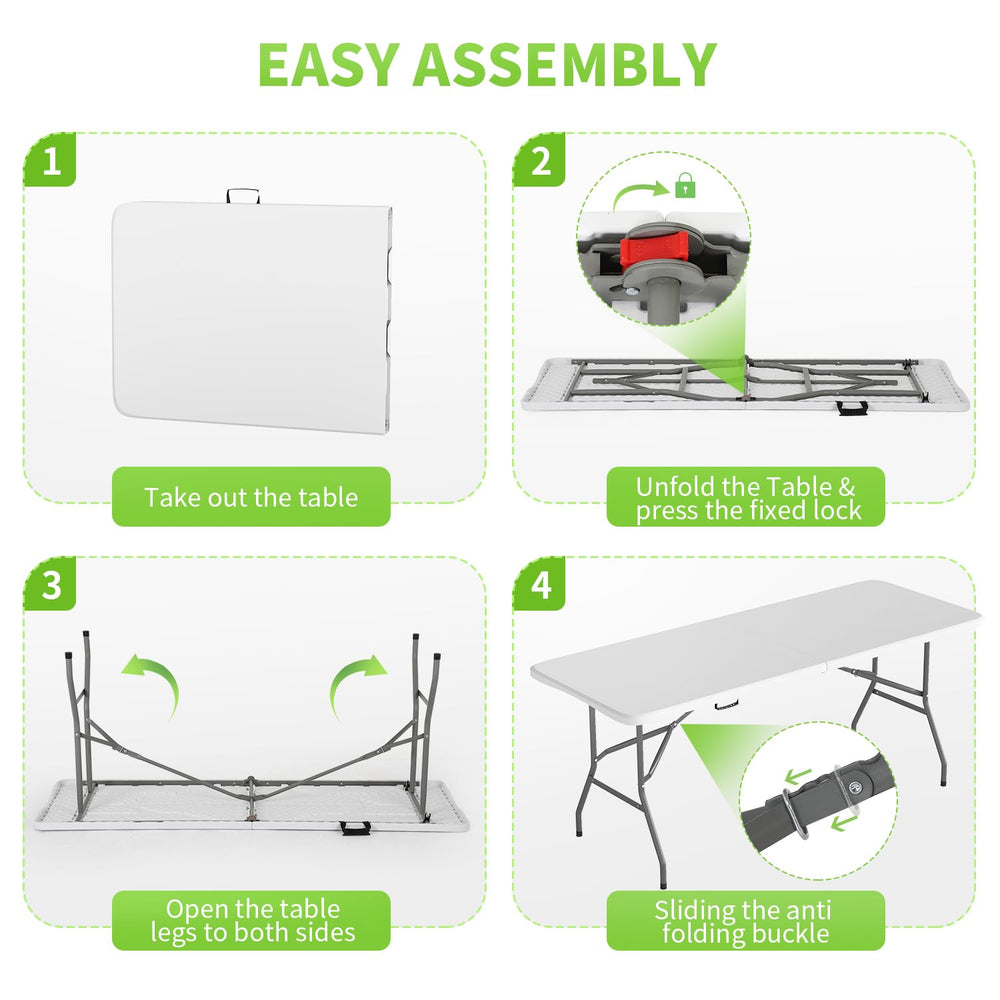 EASY ASSEMBLY

1

Take out the table

2

Unfold the Table & press the fixed lock

3

Open the table legs to both sides

4

Sliding the anti folding buckle