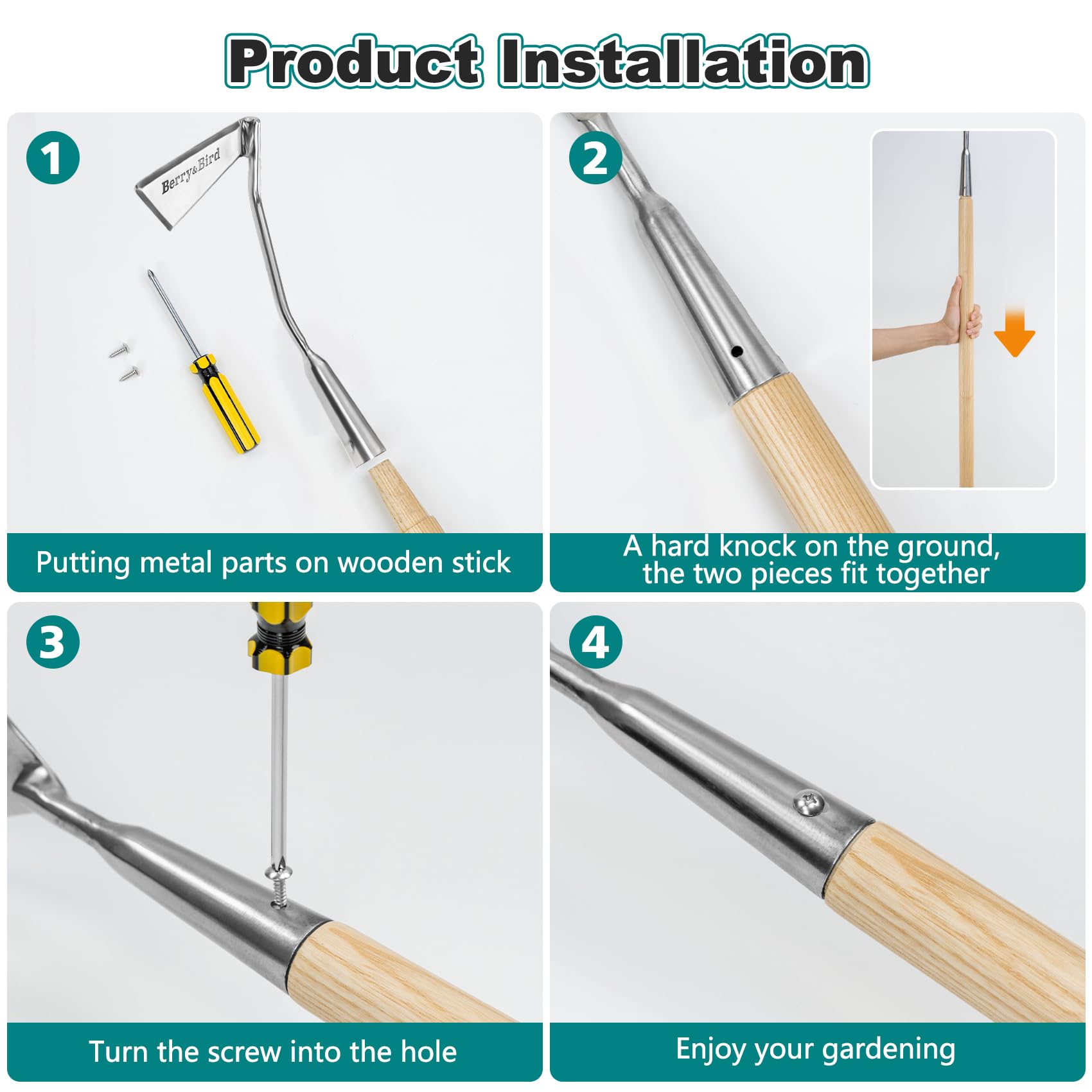 Product Installation

1

Berry&Bird

Putting metal parts on wooden stick

2

A hard knock on the ground, the two pieces fit together

3

Turn the screw into the hole

4

Enjoy your gardening