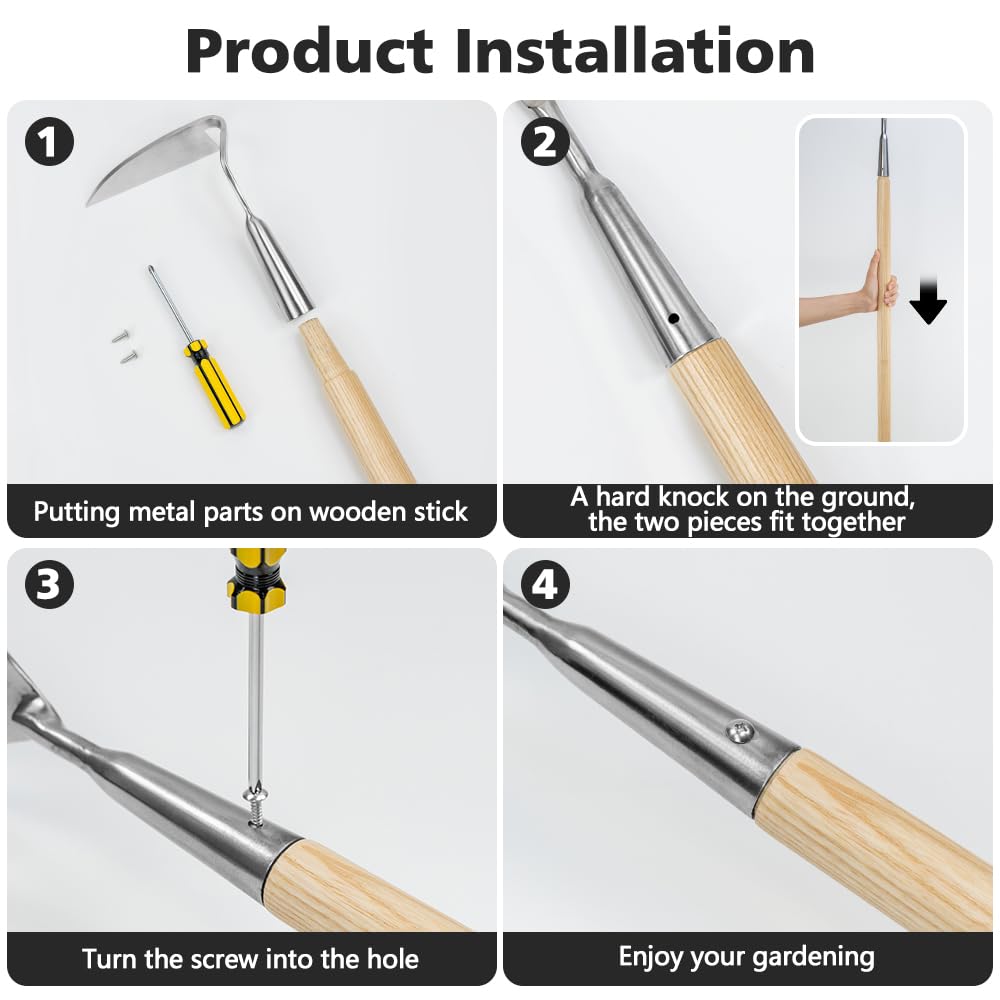 Product Installation

1

Putting metal parts on wooden stick

2

A hard knock on the ground, the two pieces fit together

3

Turn the screw into the hole

4

Enjoy your gardening