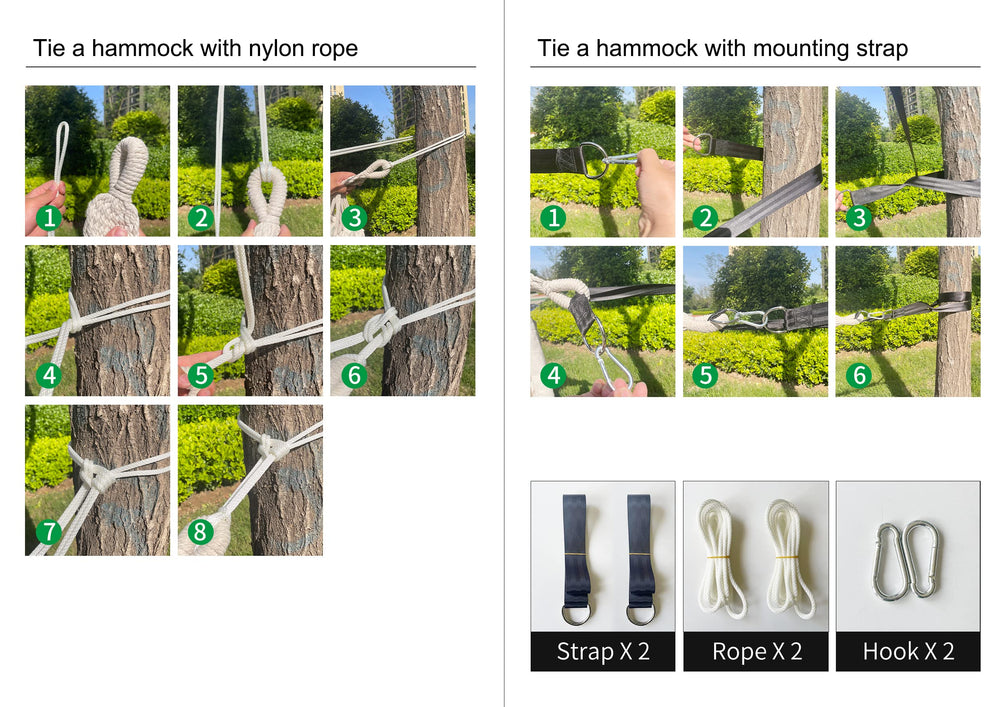 Tie a hammock with nylon rope

1 2 3 4 5 6 7 8

Tie a hammock with mounting strap

1 2 3 4 5 6

Strap X 2

Rope X 2

Hook X 2