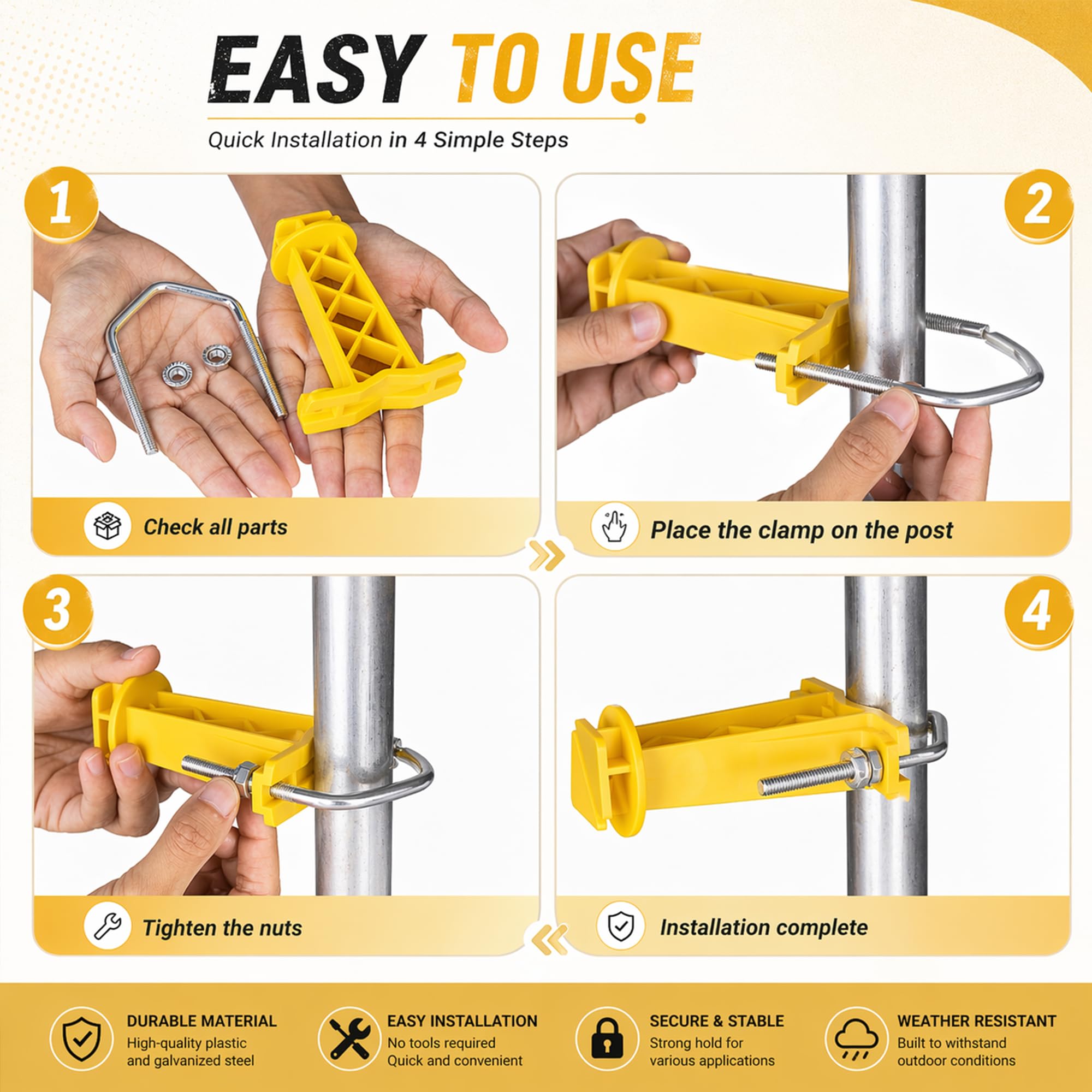 EASY TO USE

Quick Installation in 4 Simple Steps

1

Check all parts

2

Place the clamp on the post

3

Tighten the nuts

4

Installation complete

DURABLE MATERIAL
High-quality plastic and galvanized steel

EASY INSTALLATION
No tools required
Quick and convenient

SECURE & STABLE
Strong hold for various applications

WEATHER RESISTANT
Built to withstand outdoor conditions