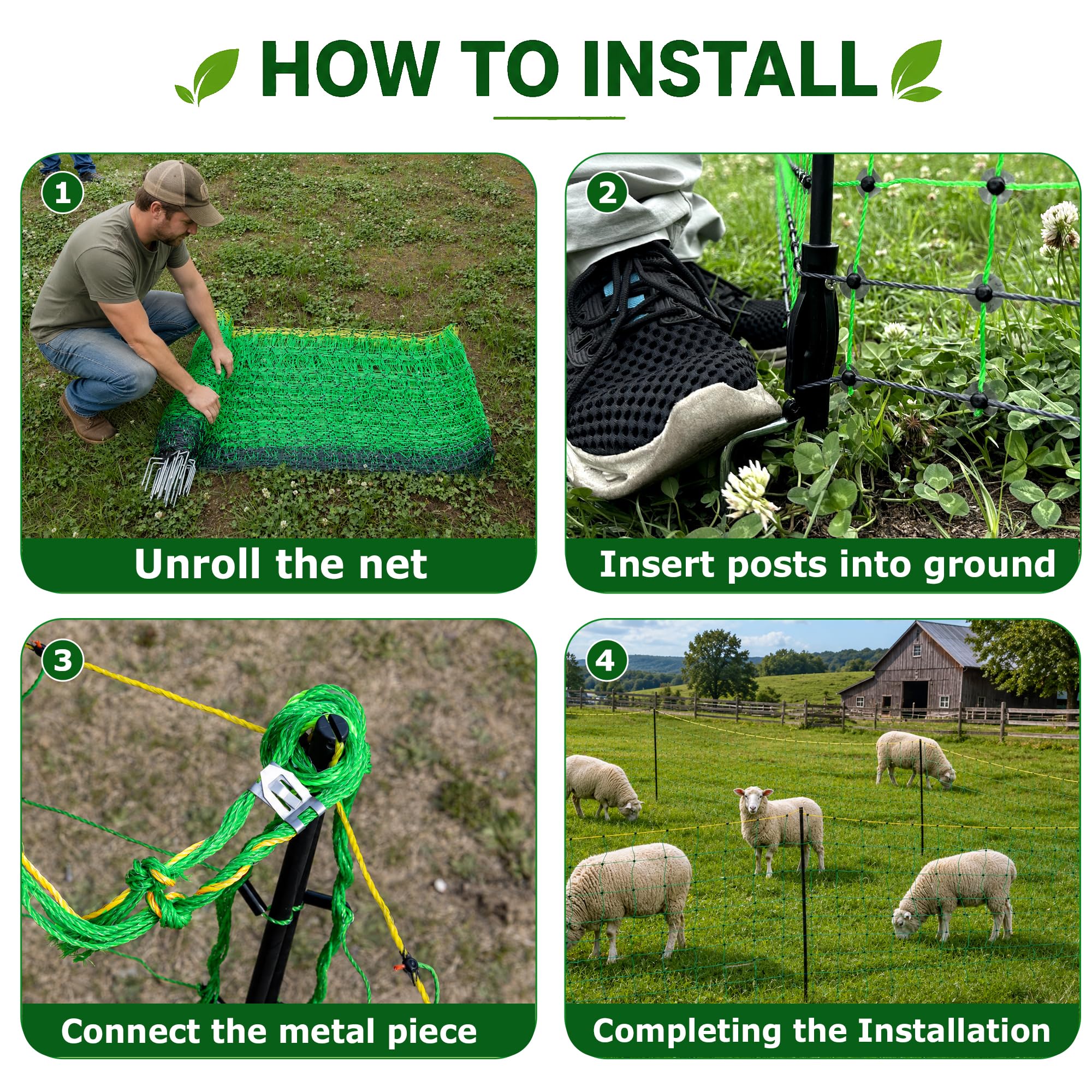 HOW TO INSTALL

1

Unroll the net

2

Insert posts into ground

3

Connect the metal piece

4

Completing the Installation